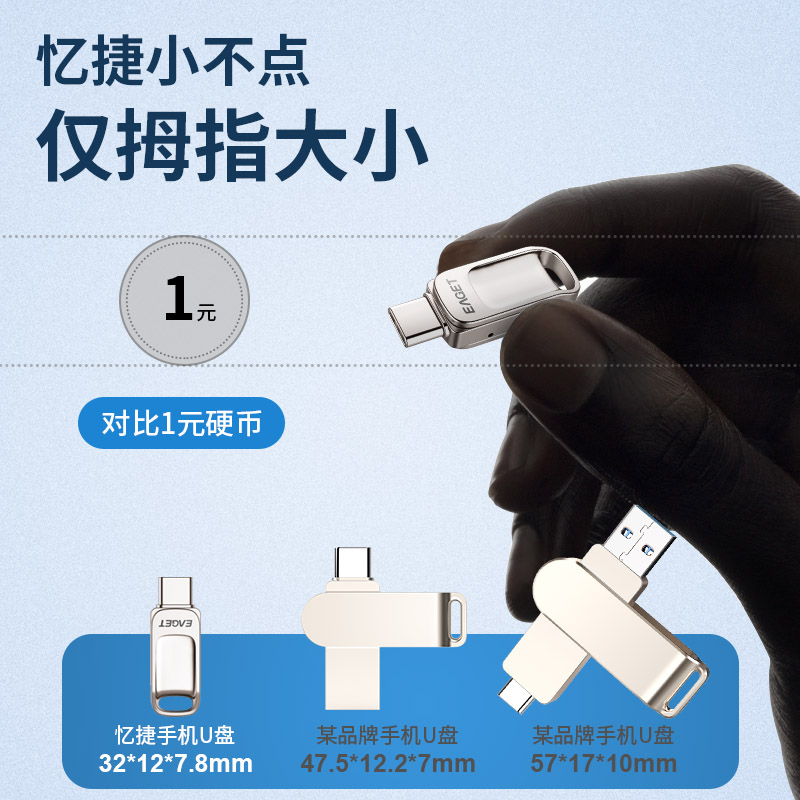 忆捷小不点
仅拇指大小

1元

对比1元硬币

EAGET

EAGET

忆捷手机U盘
32*12*7.8mm

某品牌手机U盘
47.5*12.2*7mm

某品牌手机U盘
57*17*10mm