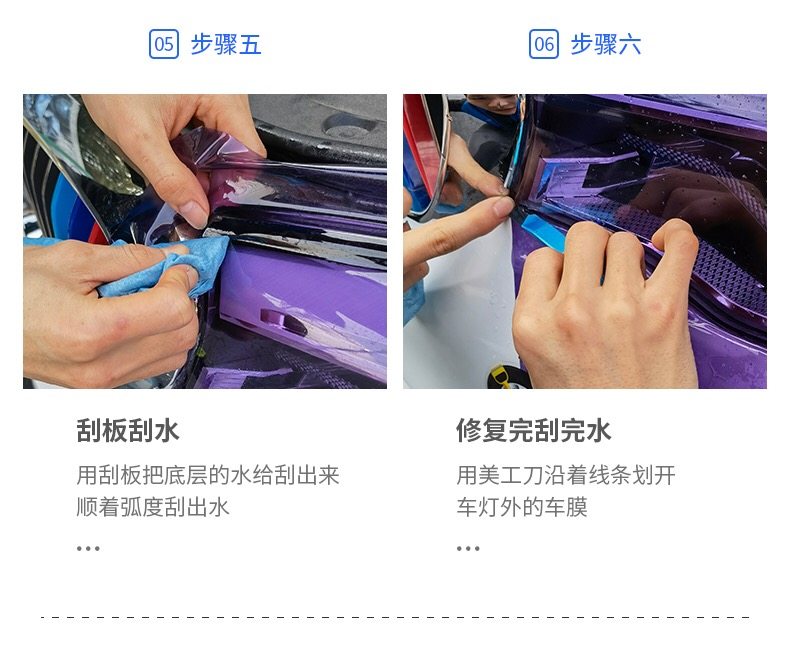 05 步骤五

刮板刮水

用刮板把底层的水给刮出来
顺着弧度刮出水

...

06 步骤六

修复完刮完水

用美工刀沿着线条划开
车灯外的车膜

...