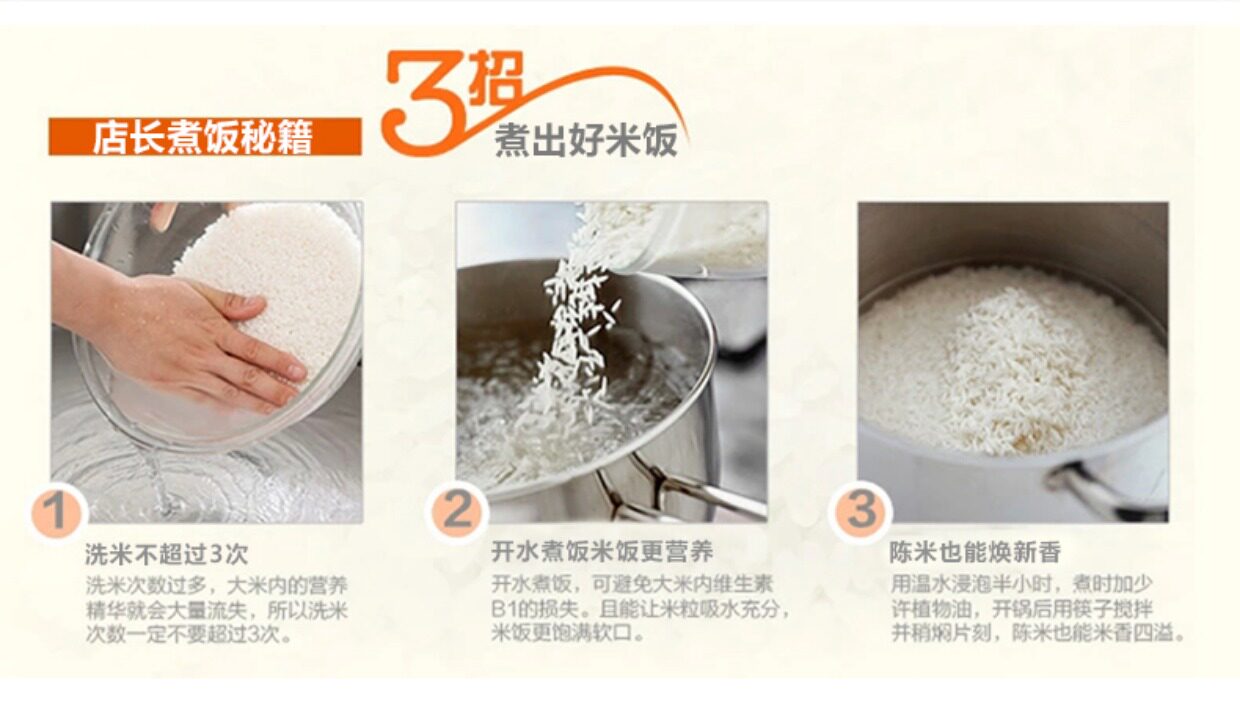 店长煮饭秘籍

3招
煮出好米饭

1
洗米不超过3次
洗米次数过多，大米内的营养精华就会大量流失，所以洗米次数一定不要超过3次。

2
开水煮饭米饭更营养
开水煮饭，可避免大米内维生素B1的损失。且能让米粒吸水充分，米饭更饱满软口。

3
陈米也能焕新香
用温水浸泡半小时，煮时加少许植物油，开锅后用筷子搅拌并稍焖片刻，陈米也能米香四溢。