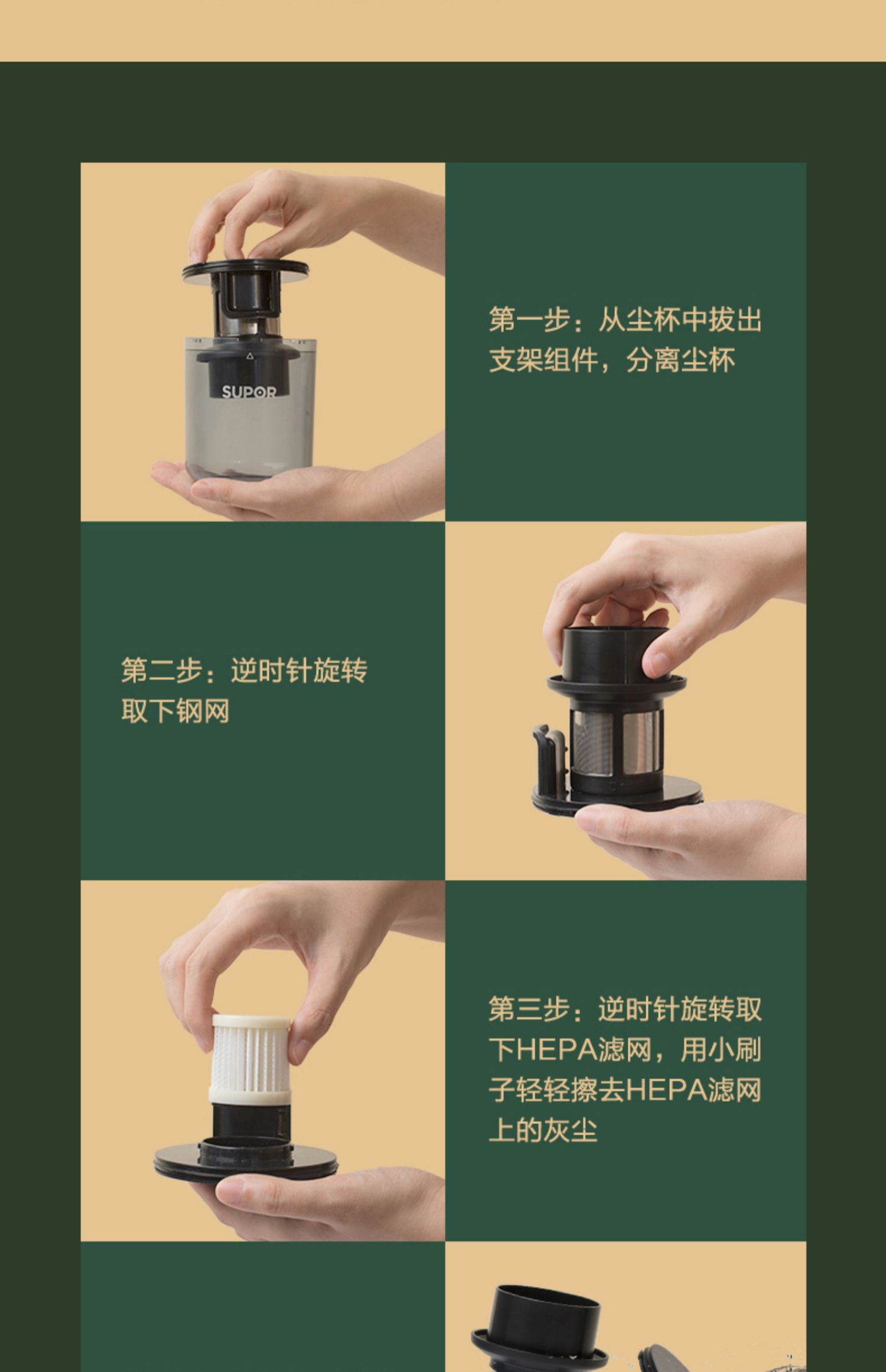 SUPOR

第一步：从尘杯中拔出支架组件，分离尘杯

第二步：逆时针旋转取下钢网

第三步：逆时针旋转取下HEPA滤网，用小刷子轻轻擦去HEPA滤网上的灰尘