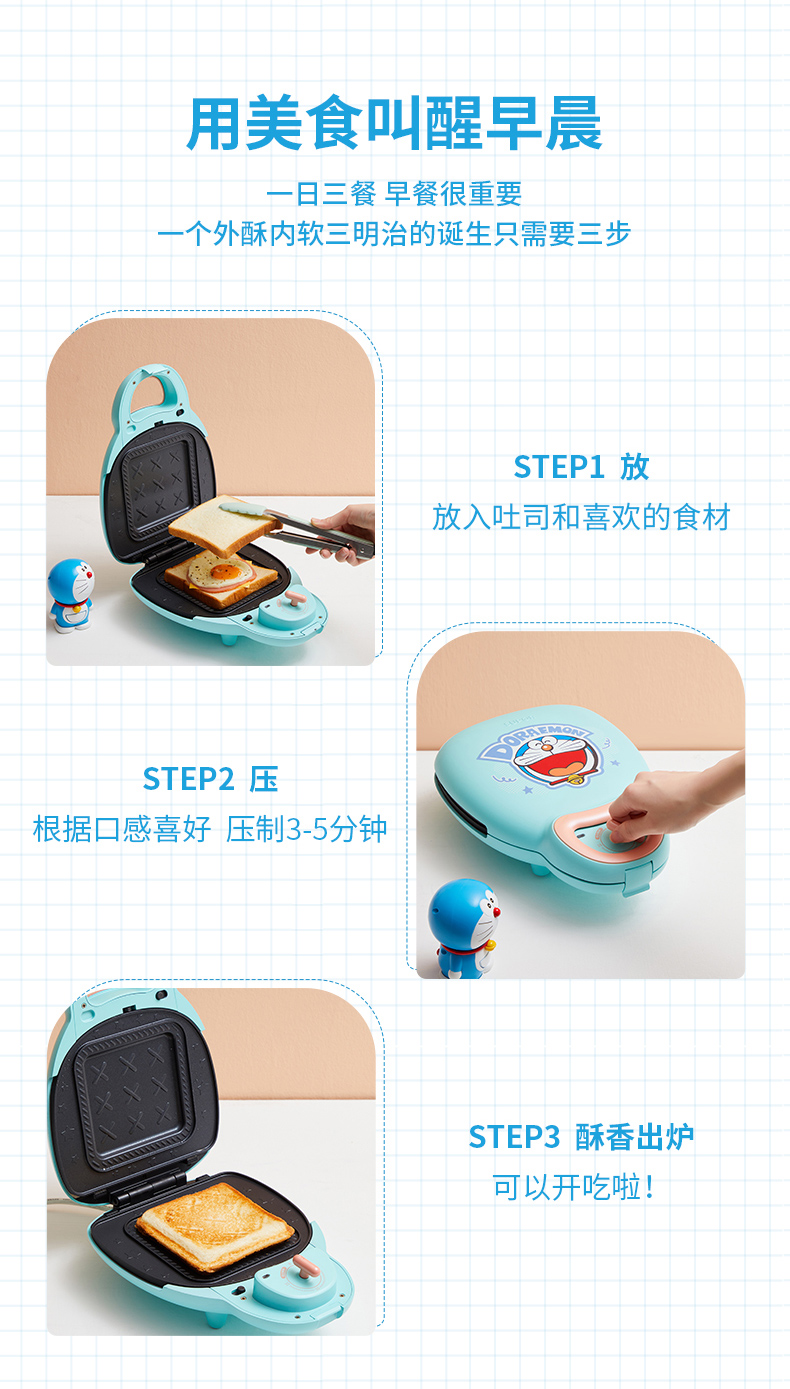 用美食叫醒早晨

一日三餐 早餐很重要
一个外酥内软三明治的诞生只需要三步

STEP1 放
放入吐司和喜欢的食材

DORAEMON

STEP2 压
根据口感喜好 压制3-5分钟

STEP3 酥香出炉
可以开吃啦！