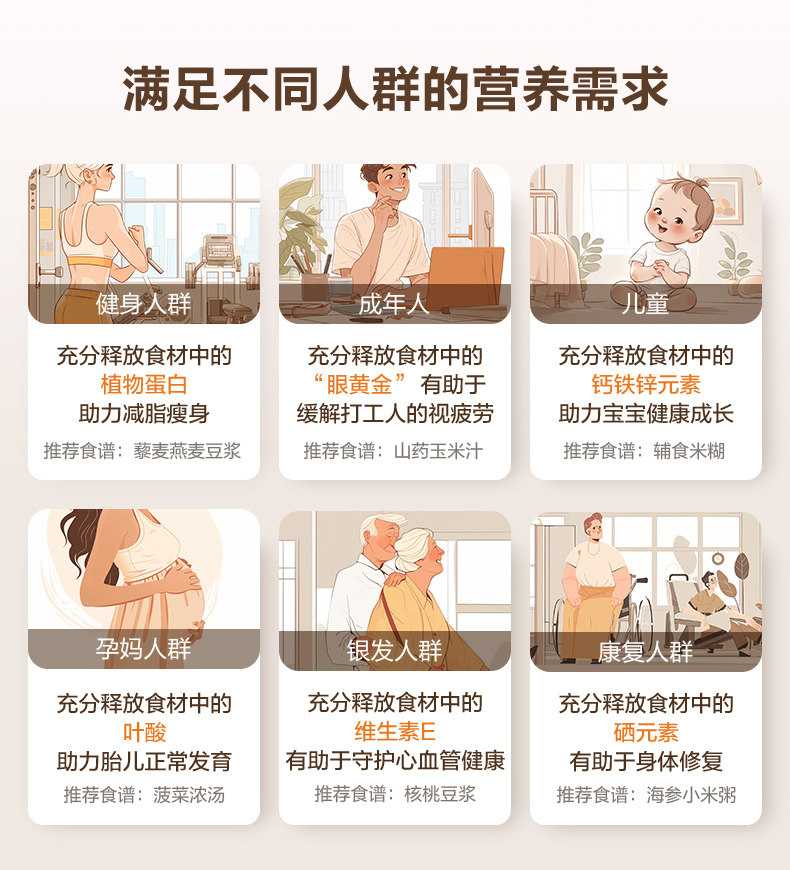 满足不同人群的营养需求

健身人群

充分释放食材中的
植物蛋白
助力减脂瘦身

推荐食谱：藜麦燕麦豆浆

成年人

充分释放食材中的
“眼黄金” 有助于
缓解打工人的视疲劳

推荐食谱：山药玉米汁

儿童

充分释放食材中的
钙铁锌元素
助力宝宝健康成长

推荐食谱：辅食米糊

孕妈人群

充分释放食材中的
叶酸
助力胎儿正常发育

推荐食谱：菠菜浓汤

银发人群

充分释放食材中的
维生素E
有助于守护心血管健康

推荐食谱：核桃豆浆

康复人群

充分释放食材中的
硒元素
有助于身体修复

推荐食谱：海参小米粥