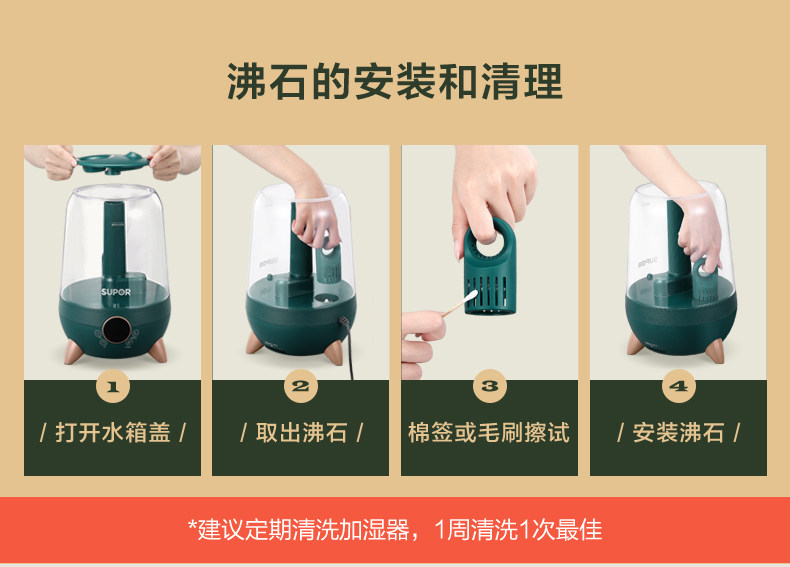 沸石的安装和清理

SUPOR

1

/ 打开水箱盖 /

2

/ 取出沸石 /

3

棉签或毛刷擦试

4

/ 安装沸石 /

*建议定期清洗加湿器，1周清洗1次最佳