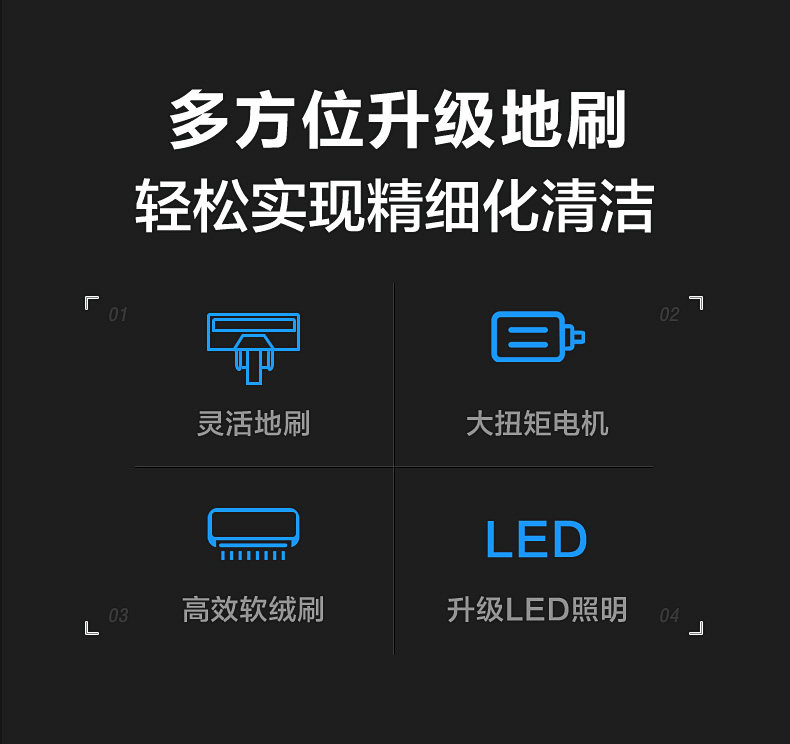 多方位升级地刷
轻松实现精细化清洁

01
灵活地刷

02
大扭矩电机

03
高效软绒刷

LED
升级LED照明
04