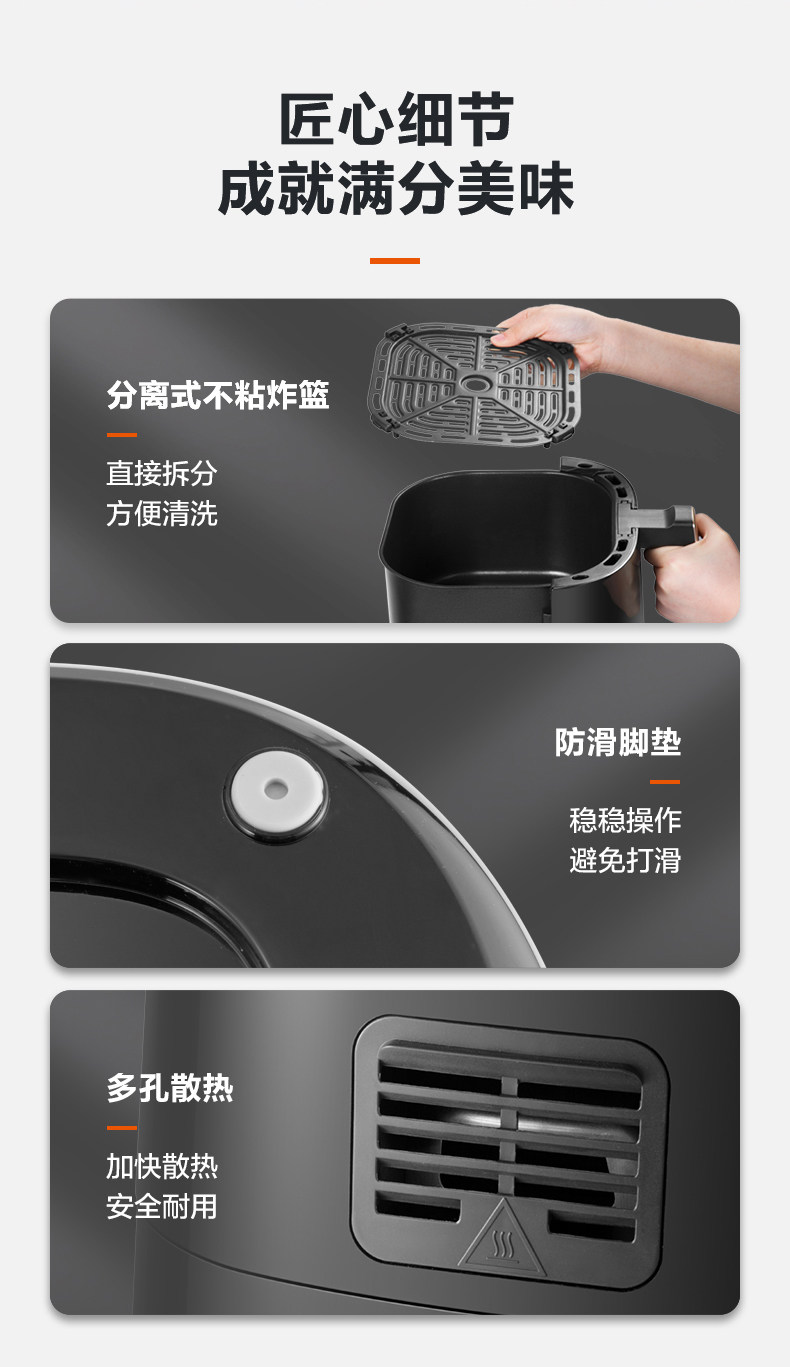 匠心细节
成就满分美味

分离式不粘炸篮

直接拆分
方便清洗

防滑脚垫

稳稳操作
避免打滑

多孔散热

加快散热
安全耐用