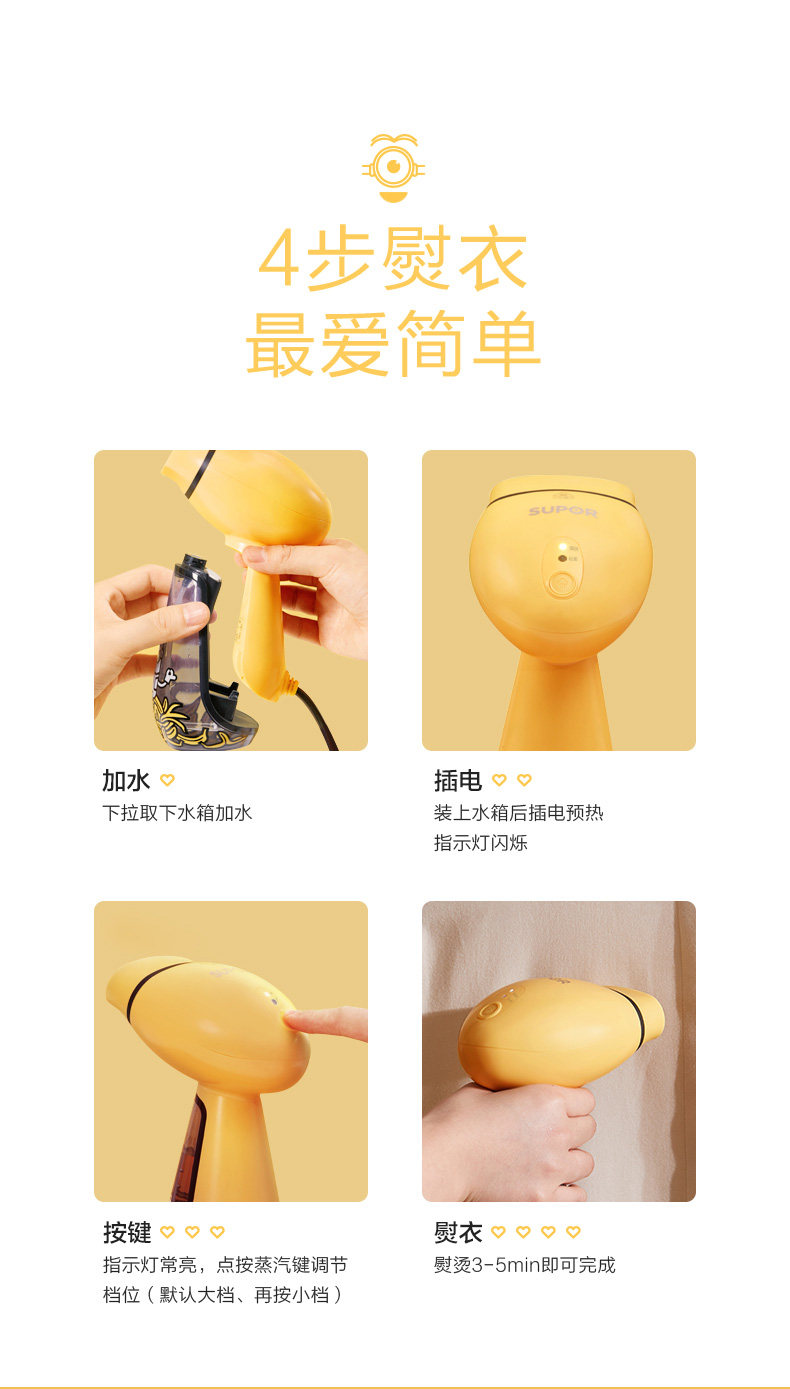 4步熨衣
最爱简单

SUPOR

加水
下拉取下水箱加水

插电
装上水箱后插电预热
指示灯闪烁

按键
指示灯常亮，点按蒸汽键调节档位（默认大档、再按小档）

熨衣
熨烫3-5min即可完成