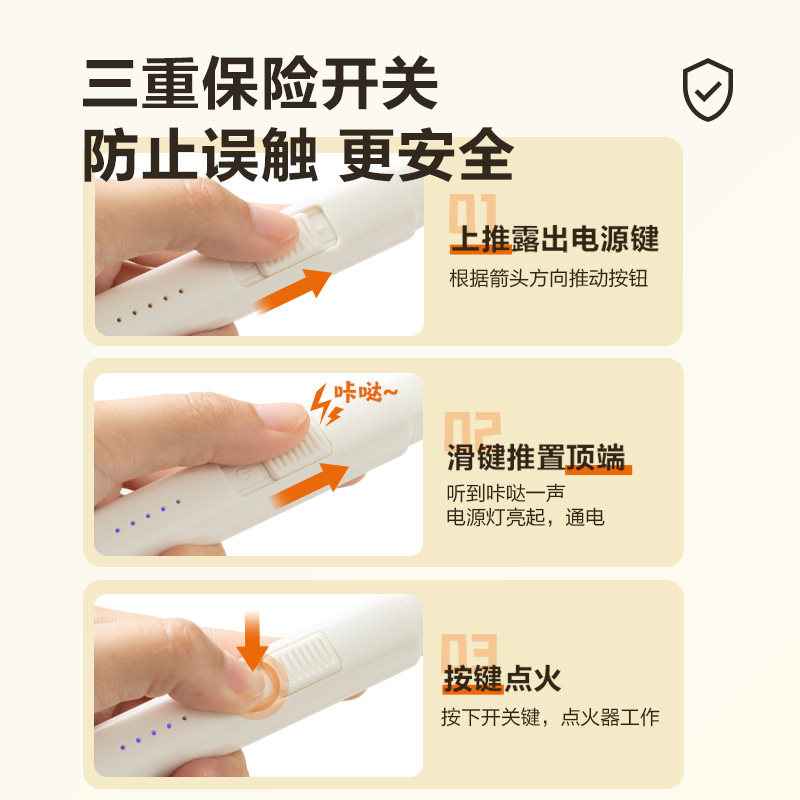 三重保险开关
防止误触 更安全

01
上推露出电源键
根据箭头方向推动按钮

咔哒~

02
滑键推置顶端
听到咔哒一声
电源灯亮起，通电

03
按键点火
按下开关键，点火器工作