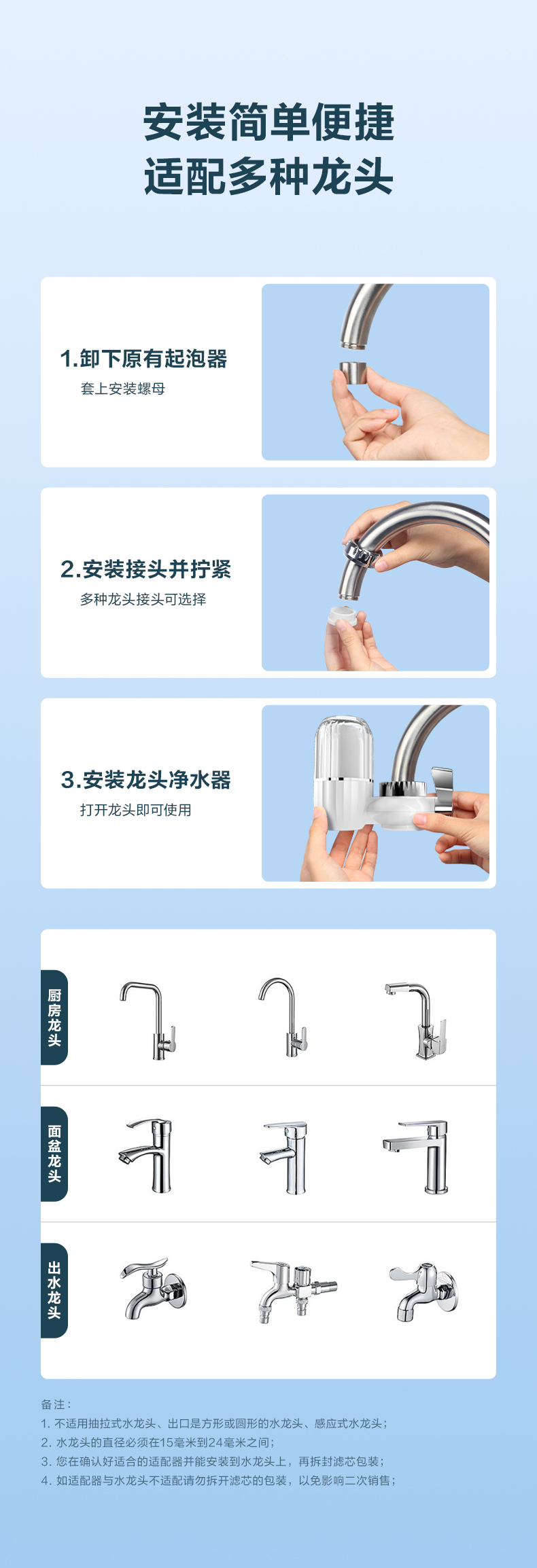 安装简单便捷
适配多种龙头

1.卸下原有起泡器
套上安装螺母

2.安装接头并拧紧
多种龙头接头可选择

3.安装龙头净水器
打开龙头即可使用

厨房龙头

面盆龙头

出水龙头

备注：
1. 不适用抽拉式水龙头、出口是方形或圆形的水龙头、感应式水龙头；
2. 水龙头的直径必须在15毫米到24毫米之间；
3. 您在确认好适合的适配器并能安装到水龙头上，再拆封滤芯包装；
4. 如适配器与水龙头不适配请勿拆开滤芯的包装，以免影响二次销售；