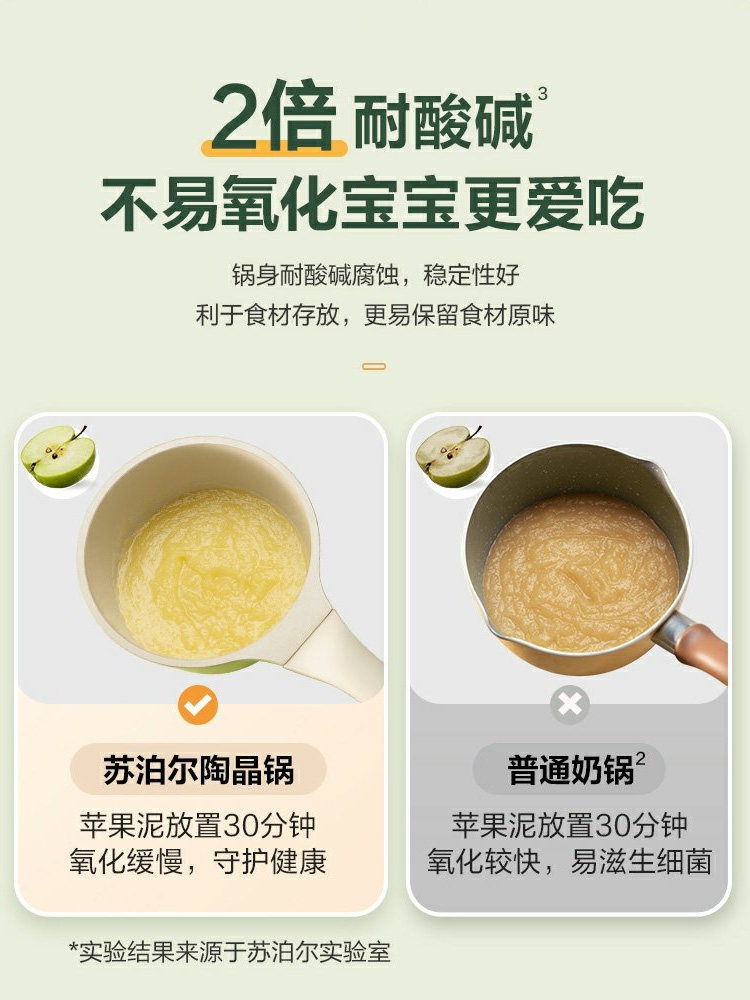 2倍 耐酸碱$^3$
不易氧化宝宝更爱吃

锅身耐酸碱腐蚀，稳定性好
利于食材存放，更易保留食材原味

苏泊尔陶晶锅
苹果泥放置30分钟
氧化缓慢，守护健康

普通奶锅$^2$
苹果泥放置30分钟
氧化较快，易滋生细菌

*实验结果来源于苏泊尔实验室