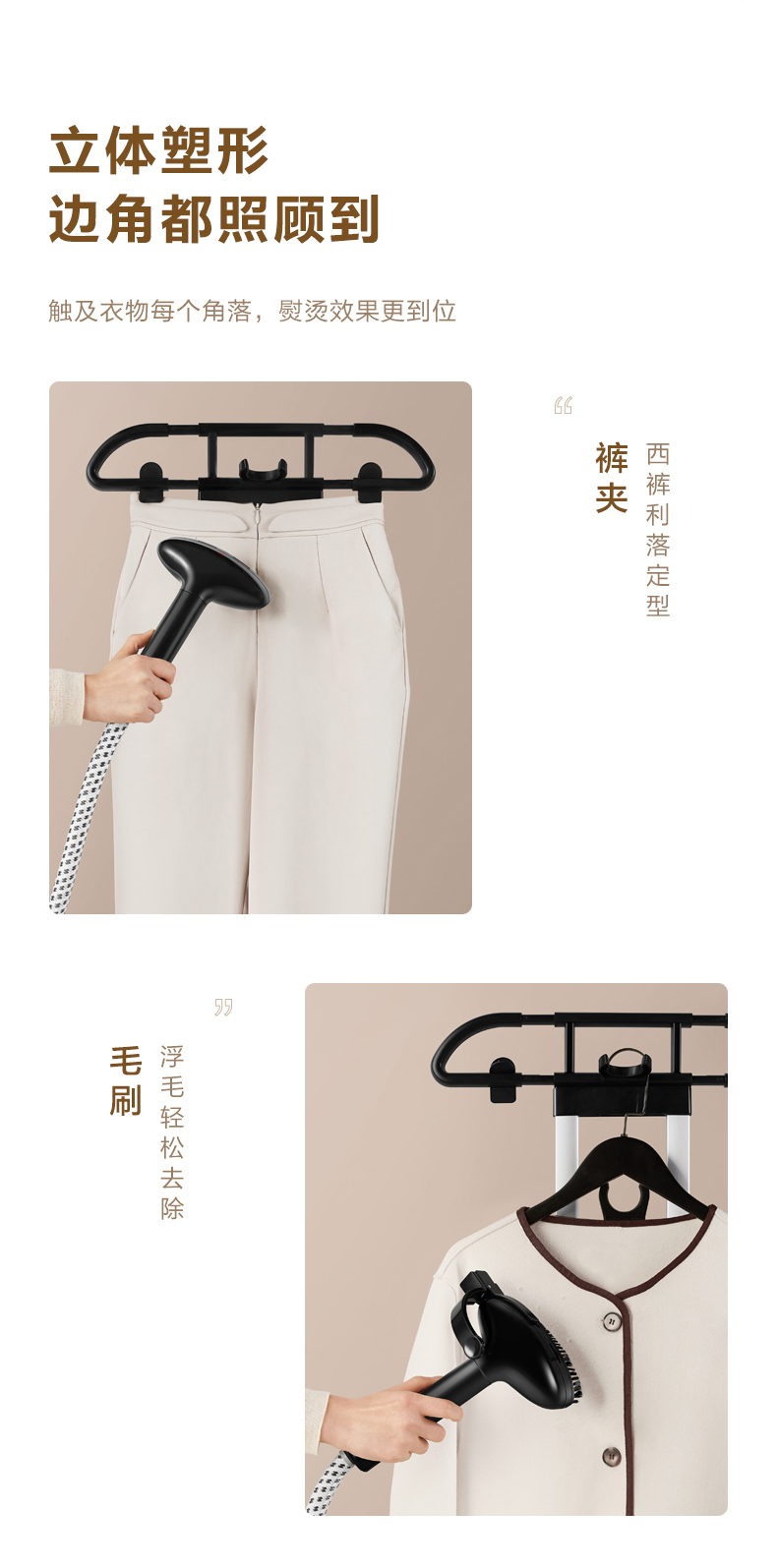 立体塑形
边角都照顾到

触及衣物每个角落，熨烫效果更到位

“

裤夹

西裤利落定型

”

毛刷

浮毛轻松去除