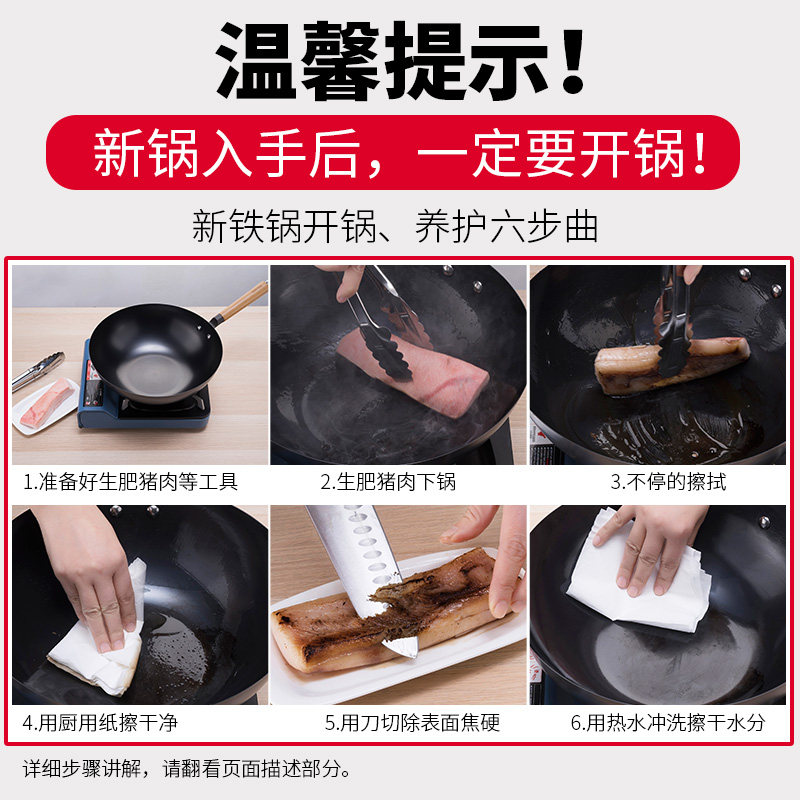 温馨提示！

新锅入手后，一定要开锅！

新铁锅开锅、养护六步曲

1.准备好生肥猪肉等工具

2.生肥猪肉下锅

3.不停的擦拭

4.用厨用纸擦干净

5.用刀切除表面焦硬

6.用热水冲洗擦干水分

详细步骤讲解，请翻看页面描述部分。