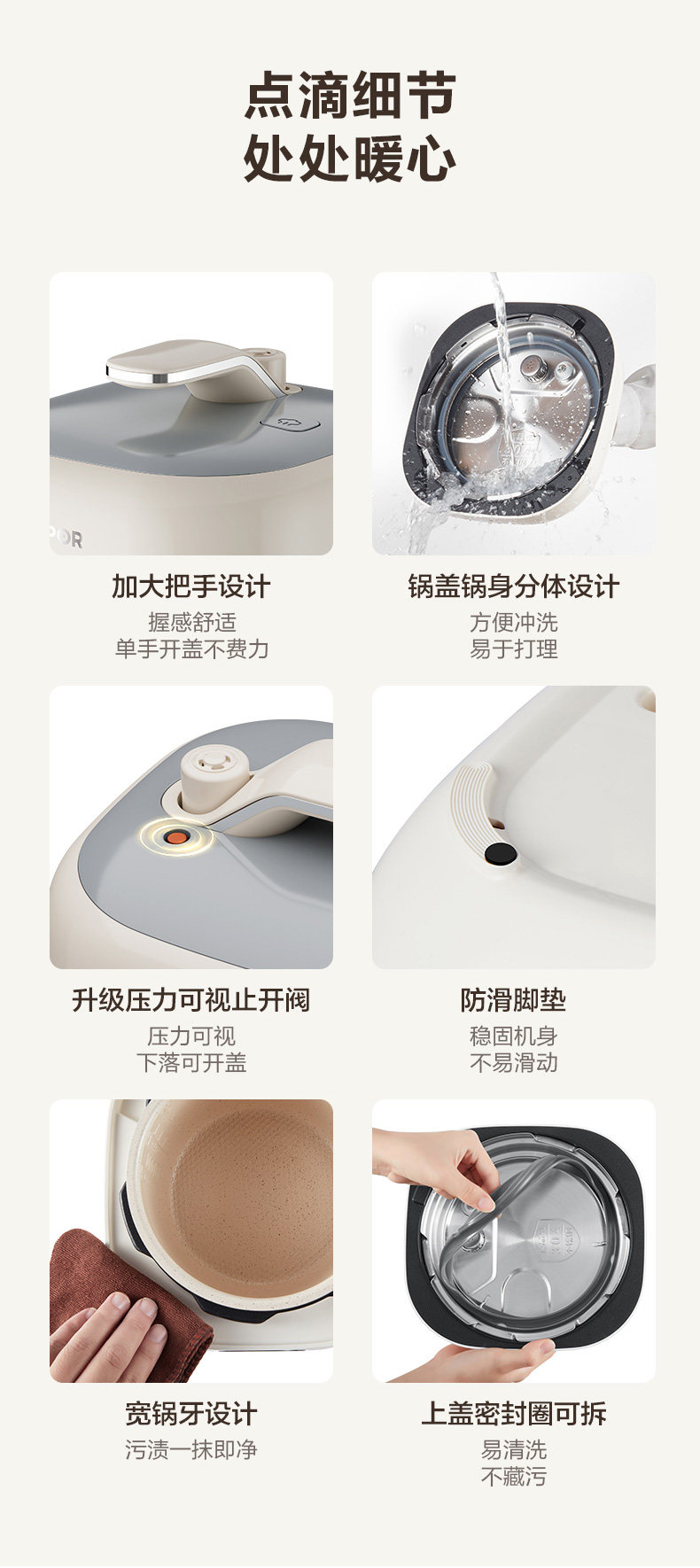 点滴细节
处处暖心

POR

加大把手设计
握感舒适
单手开盖不费力

锅盖锅身分体设计
方便冲洗
易于打理

升级压力可视止开阀
压力可视
下落可开盖

防滑脚垫
稳固机身
不易滑动

宽锅牙设计
污渍一抹即净

上盖密封圈可拆
易清洗
不藏污