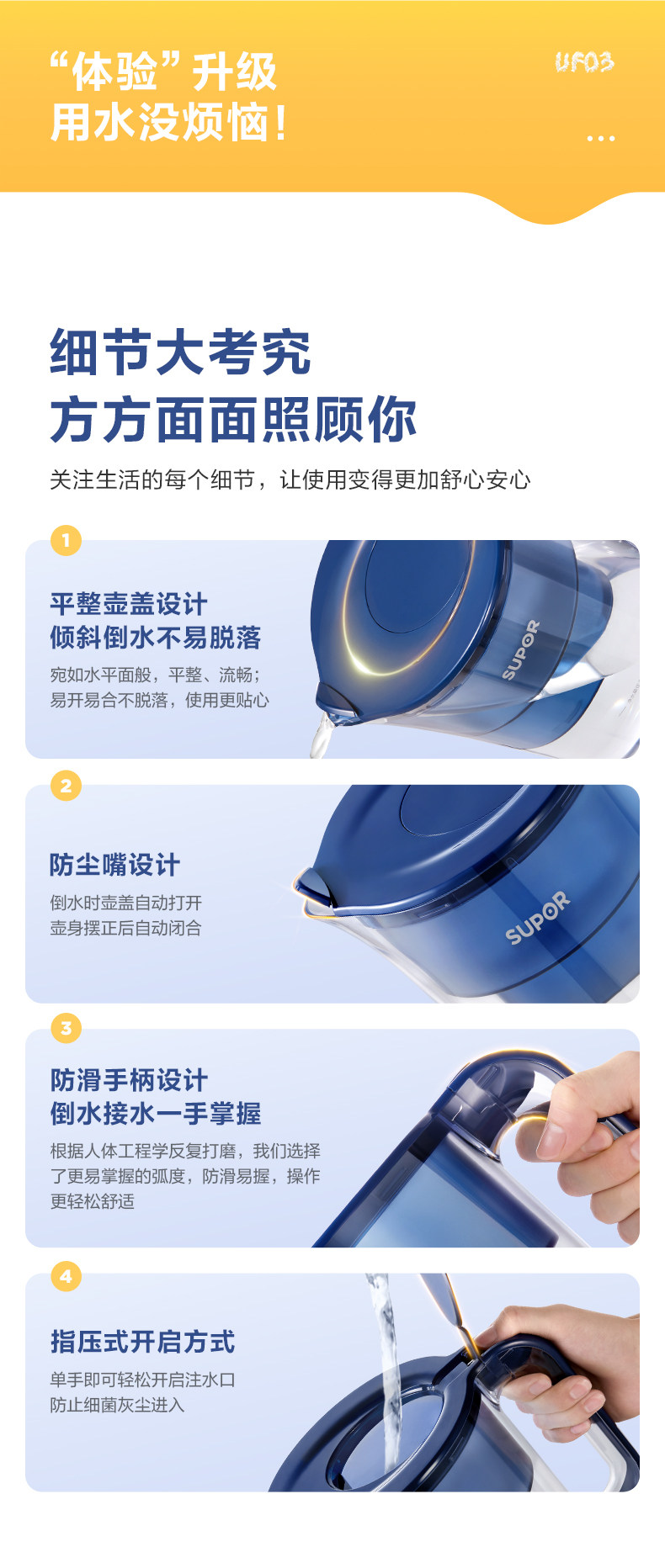 “体验”升级
用水没烦恼！

UF03

...

细节大考究
方方面面照顾你

关注生活的每个细节，让使用变得更加舒心安心

1

平整壶盖设计
倾斜倒水不易脱落

宛如水平面般，平整、流畅；
易开易合不脱落，使用更贴心

SUPOR

2

防尘嘴设计

倒水时壶盖自动打开
壶身摆正后自动闭合

SUPOR

3

防滑手柄设计
倒水接水一手掌握

根据人体工程学反复打磨，我们选择了更易掌握的弧度，防滑易握，操作更轻松舒适

4

指压式开启方式

单手即可轻松开启注水口
防止细菌灰尘进入