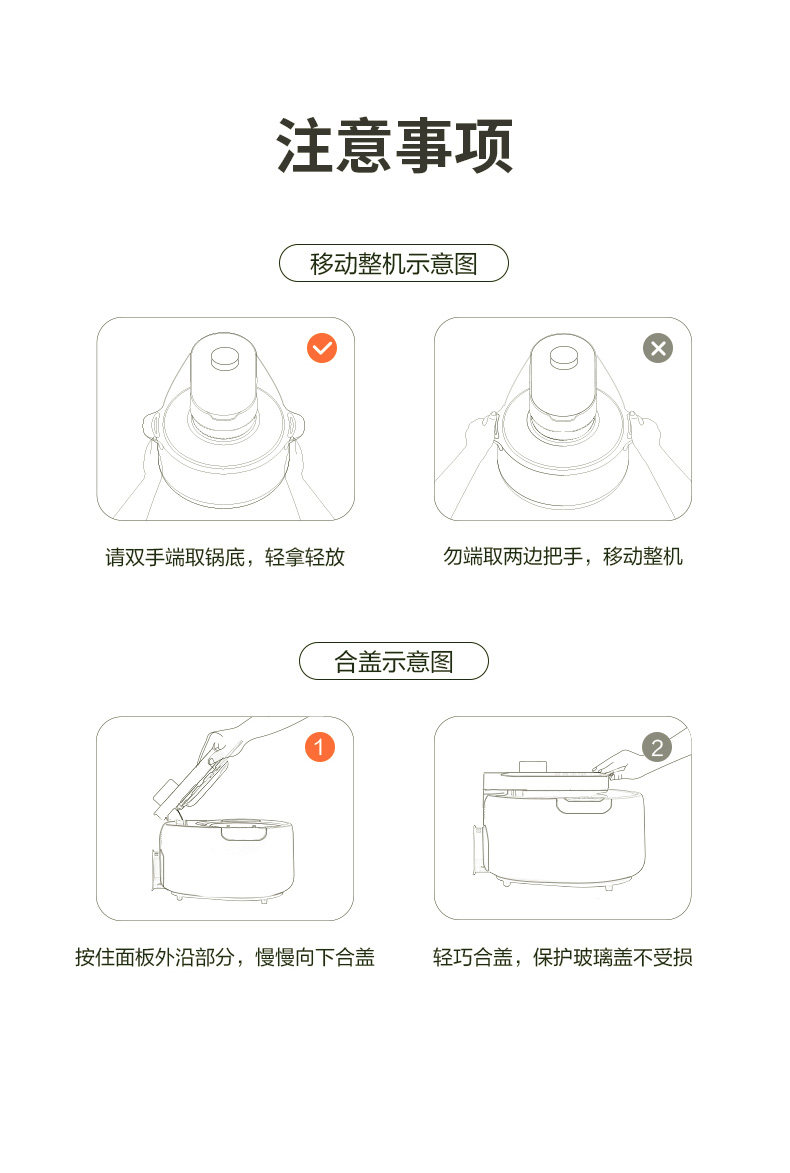 注意事项

移动整机示意图

请双手端取锅底，轻拿轻放

勿端取两边把手，移动整机

合盖示意图

1

2

按住面板外沿部分，慢慢向下合盖

轻巧合盖，保护玻璃盖不受损