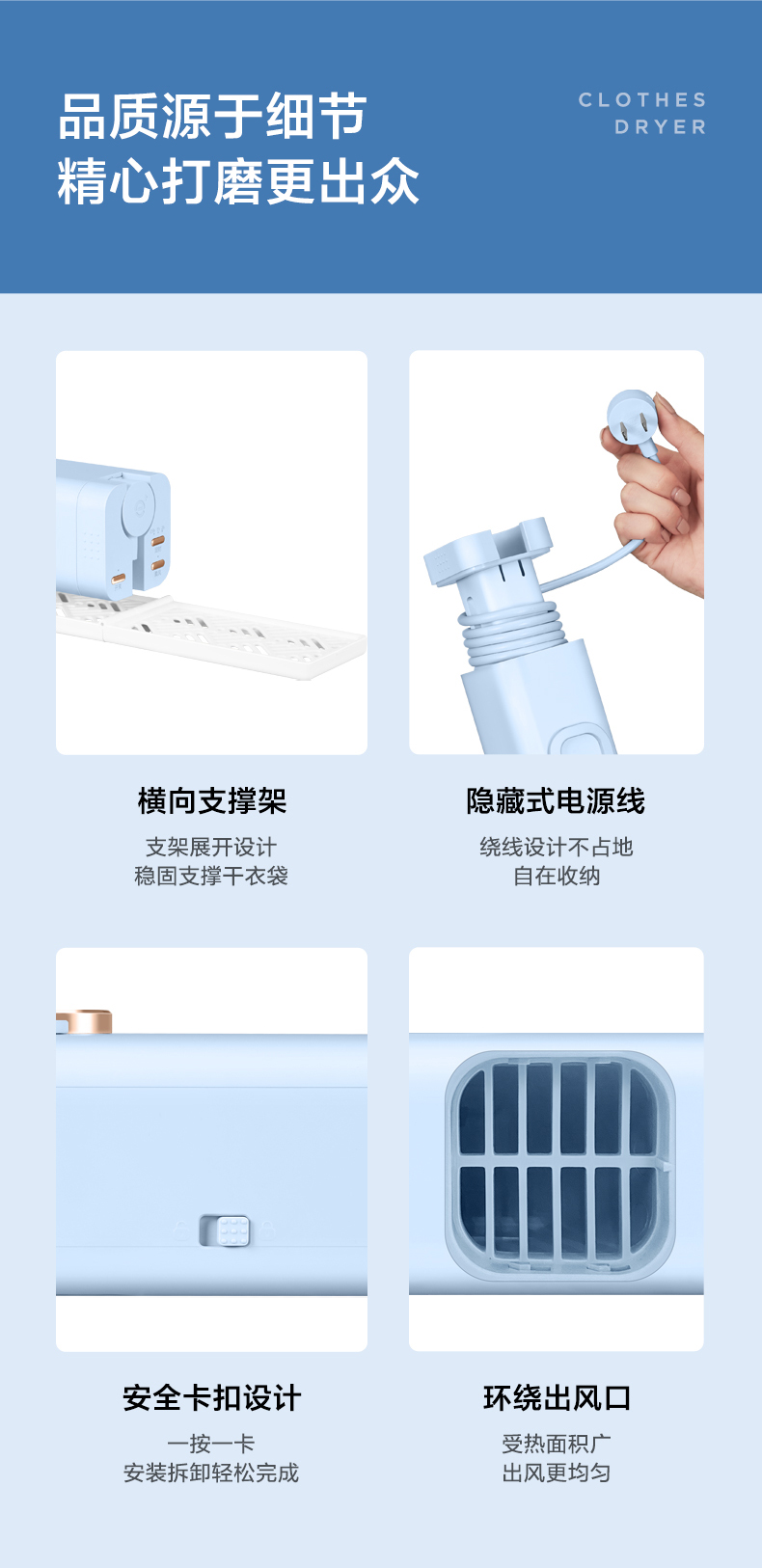 品质源于细节
精心打磨更出众

CLOTHES
DRYER

横向支撑架
支架展开设计
稳固支撑干衣袋

隐藏式电源线
绕线设计不占地
自在收纳

安全卡扣设计
一按一卡
安装拆卸轻松完成

环绕出风口
受热面积广
出风更均匀