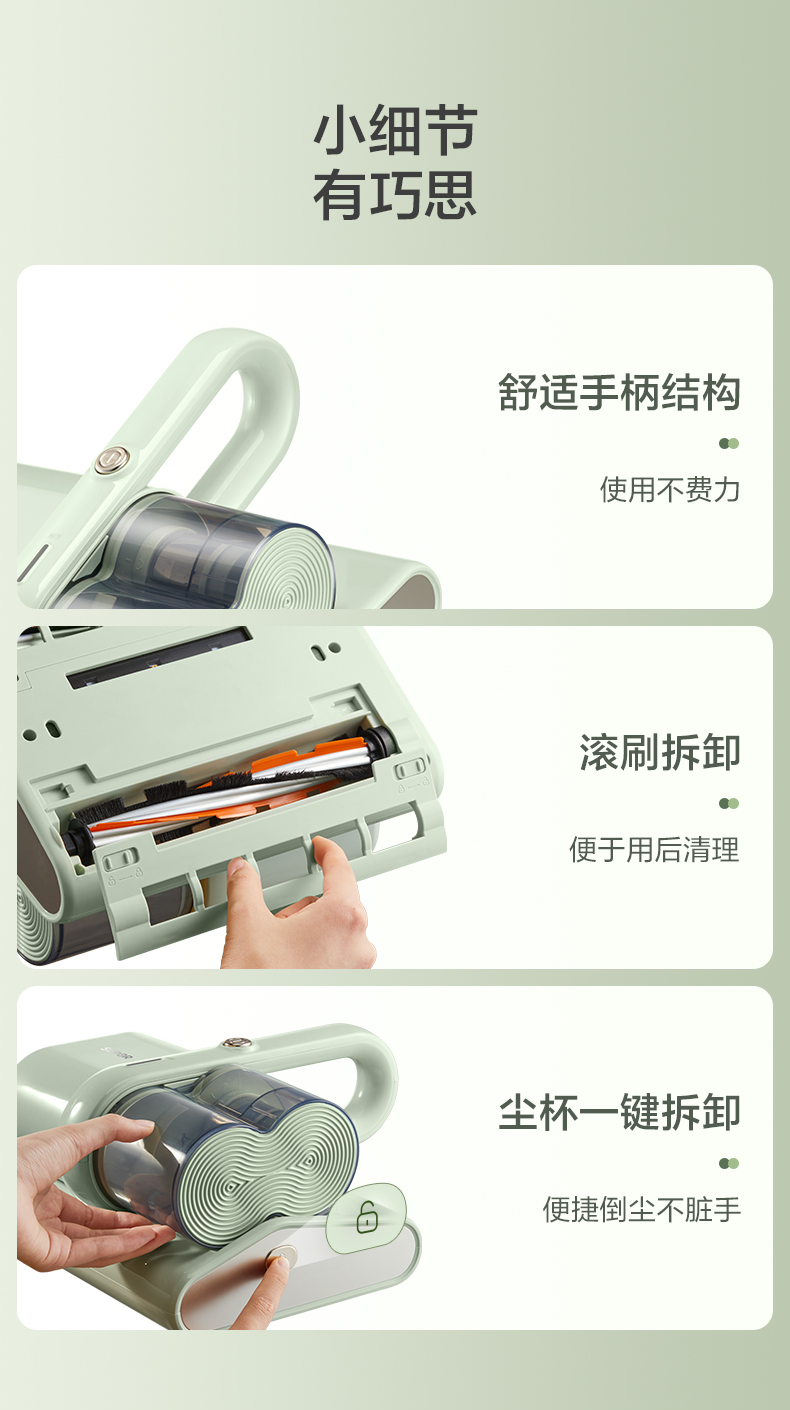 小细节
有巧思

舒适手柄结构

使用不费力

滚刷拆卸

便于用后清理

尘杯一键拆卸

便捷倒尘不脏手