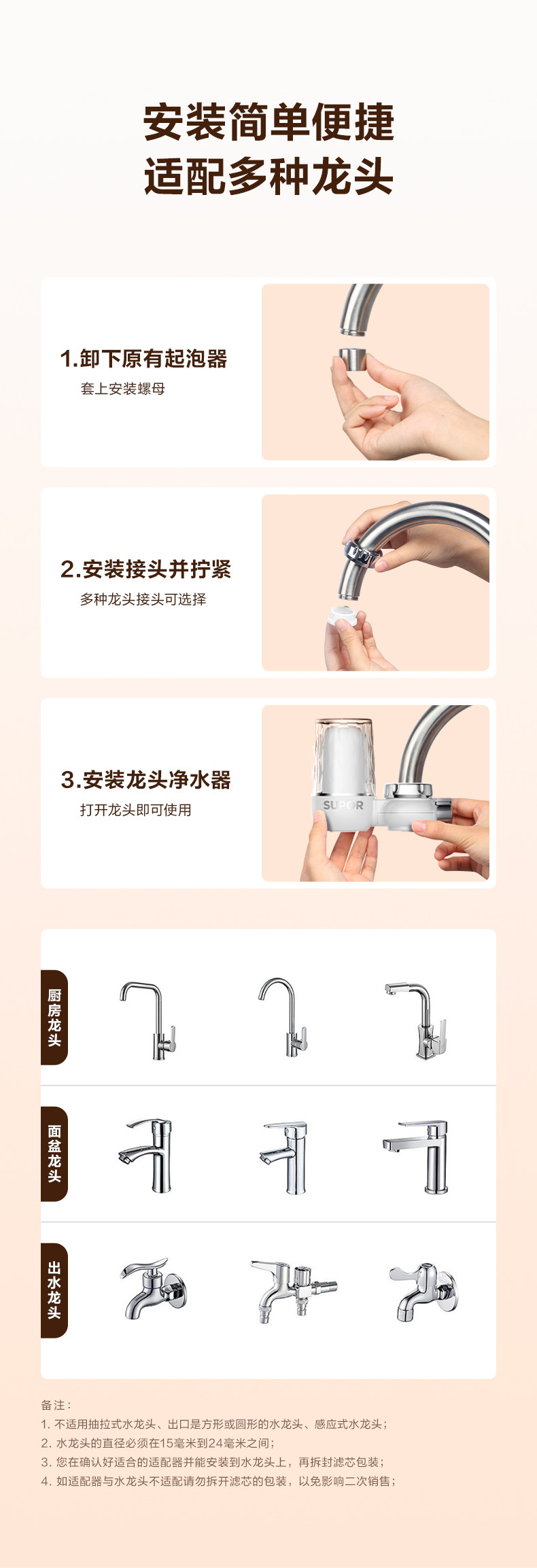 安装简单便捷
适配多种龙头

1.卸下原有起泡器
套上安装螺母

2.安装接头并拧紧
多种龙头接头可选择

3.安装龙头净水器
打开龙头即可使用

SUPOR

厨房龙头

面盆龙头

出水龙头

备注：
1. 不适用抽拉式水龙头、出口是方形或圆形的水龙头、感应式水龙头；
2. 水龙头的直径必须在15毫米到24毫米之间；
3. 您在确认好适合的适配器并能安装到水龙头上，再拆封滤芯包装；
4. 如适配器与水龙头不适配请勿拆开滤芯的包装，以免影响二次销售；