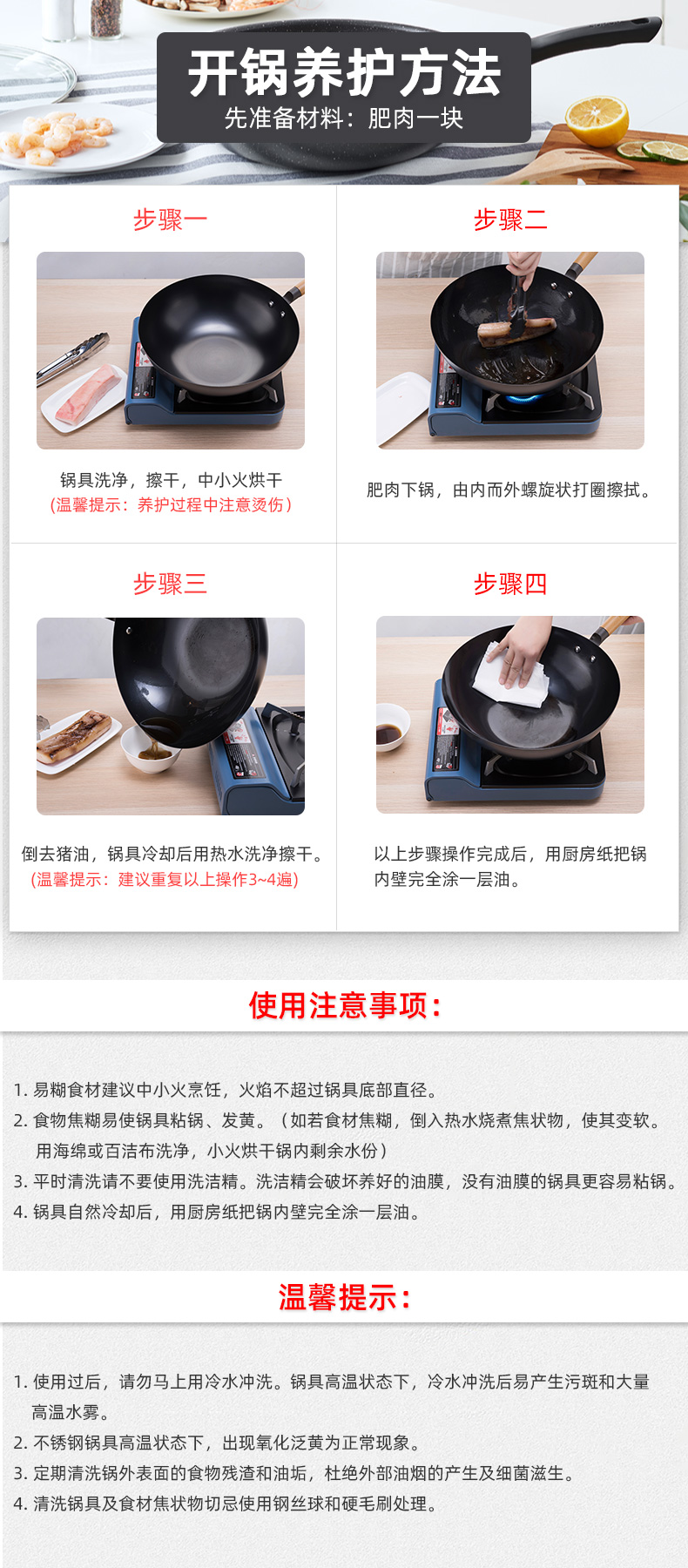 开锅养护方法

先准备材料：肥肉一块

步骤一

锅具洗净，擦干，中小火烘干

（温馨提示：养护过程中注意烫伤）

步骤二

肥肉下锅，由内而外螺旋状打圈擦拭。

步骤三

倒去猪油，锅具冷却后用热水洗净擦干。

（温馨提示：建议重复以上操作3~4遍）

步骤四

以上步骤操作完成后，用厨房纸把锅内壁完全涂一层油。

使用注意事项：

1. 易糊食材建议中小火烹饪，火焰不超过锅具底部直径。
2. 食物焦糊易使锅具粘锅、发黄。（如若食材焦糊，倒入热水烧煮焦状物，使其变软。用海绵或百洁布洗净，小火烘干锅内剩余水份）
3. 平时清洗请不要使用洗洁精。洗洁精会破坏养好的油膜，没有油膜的锅具更容易粘锅。
4. 锅具自然冷却后，用厨房纸把锅内壁完全涂一层油。

温馨提示：

1. 使用过后，请勿马上用冷水冲洗。锅具高温状态下，冷水冲洗后易产生污斑和大量高温水雾。
2. 不锈钢锅具高温状态下，出现氧化泛黄为正常现象。
3. 定期清洗锅外表面的食物残渣和油垢，杜绝外部油烟的产生及细菌滋生。
4. 清洗锅具及食材焦状物切忌使用钢丝球和硬毛刷处理。