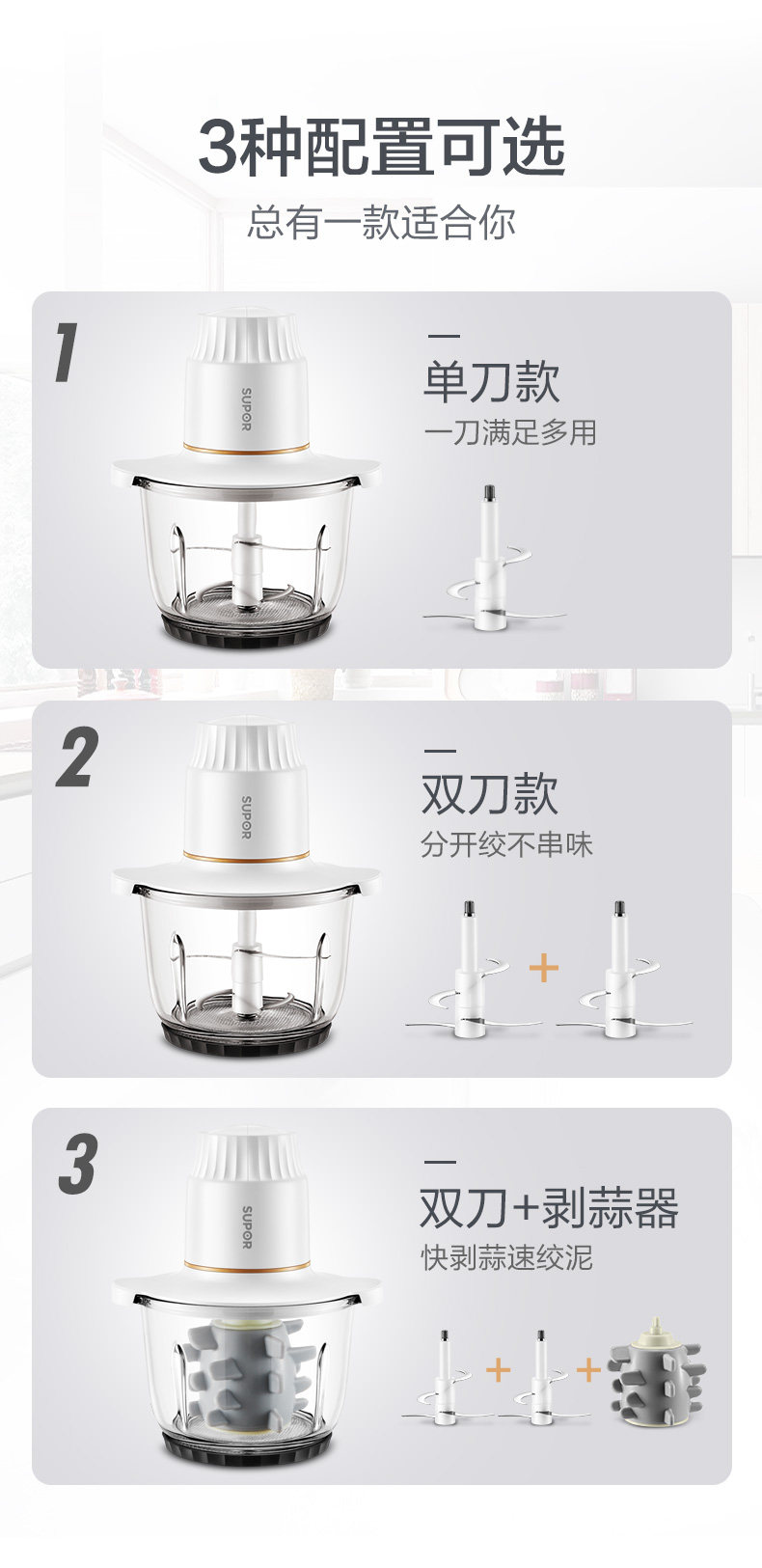 3种配置可选

总有一款适合你

1

SUPOR

单刀款

一刀满足多用

2

SUPOR

双刀款

分开绞不串味

+

3

SUPOR

双刀+剥蒜器

快剥蒜速绞泥

+ +