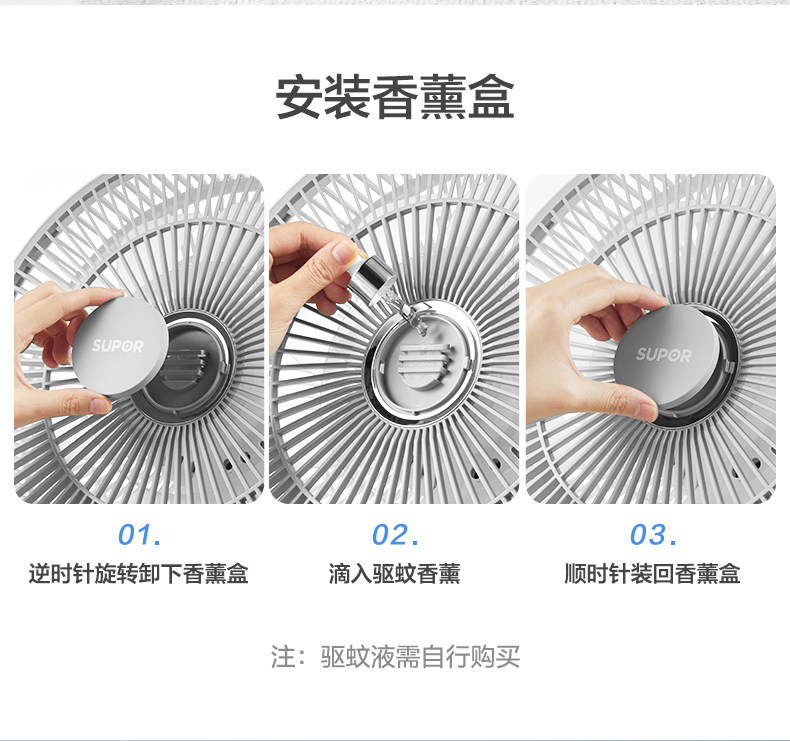 安装香薰盒

SUPOR

SUPOR

01.
逆时针旋转卸下香薰盒

02.
滴入驱蚊香薰

03.
顺时针装回香薰盒

注：驱蚊液需自行购买