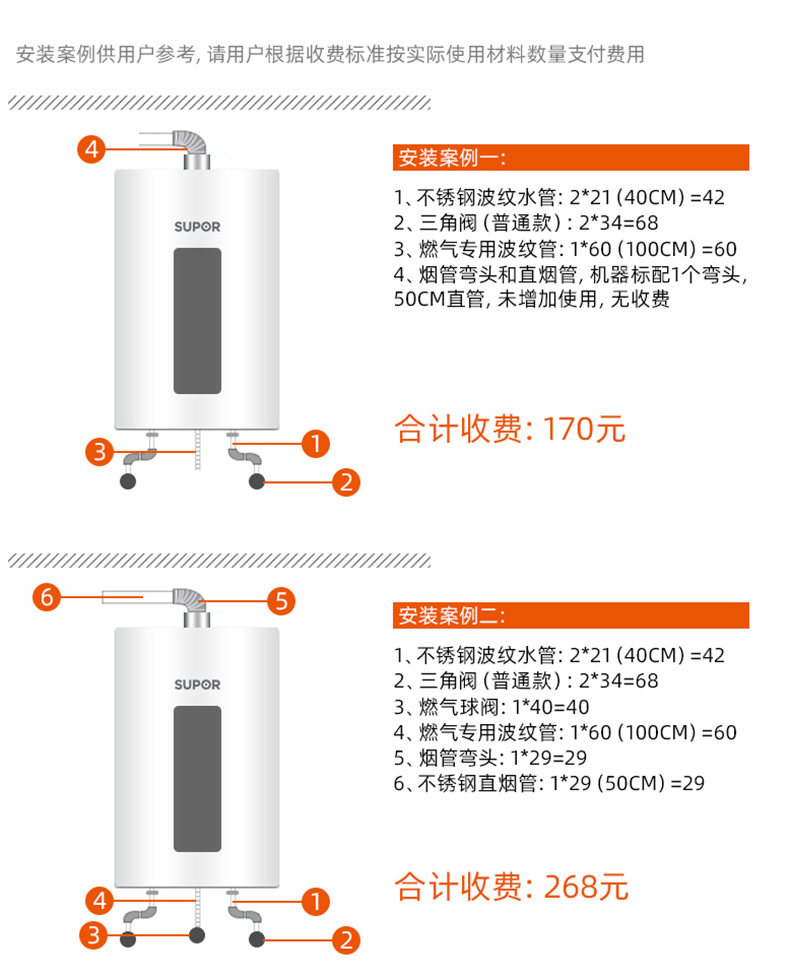 安装案例供用户参考, 请用户根据收费标准按实际使用材料数量支付费用

4

SUPOR

3

1

2

安装案例一:

1、不锈钢波纹水管: 2*21 (40CM) =42
2、三角阀 (普通款) : 2*34=68
3、燃气专用波纹管: 1*60 (100CM) =60
4、烟管弯头和直烟管, 机器标配1个弯头, 50CM直管, 未增加使用, 无收费

合计收费: 170元

6

5

SUPOR

4

1

3

2

安装案例二:

1、不锈钢波纹水管: 2*21 (40CM) =42
2、三角阀 (普通款) : 2*34=68
3、燃气球阀: 1*40=40
4、燃气专用波纹管: 1*60 (100CM) =60
5、烟管弯头: 1*29=29
6、不锈钢直烟管: 1*29 (50CM) =29

合计收费: 268元