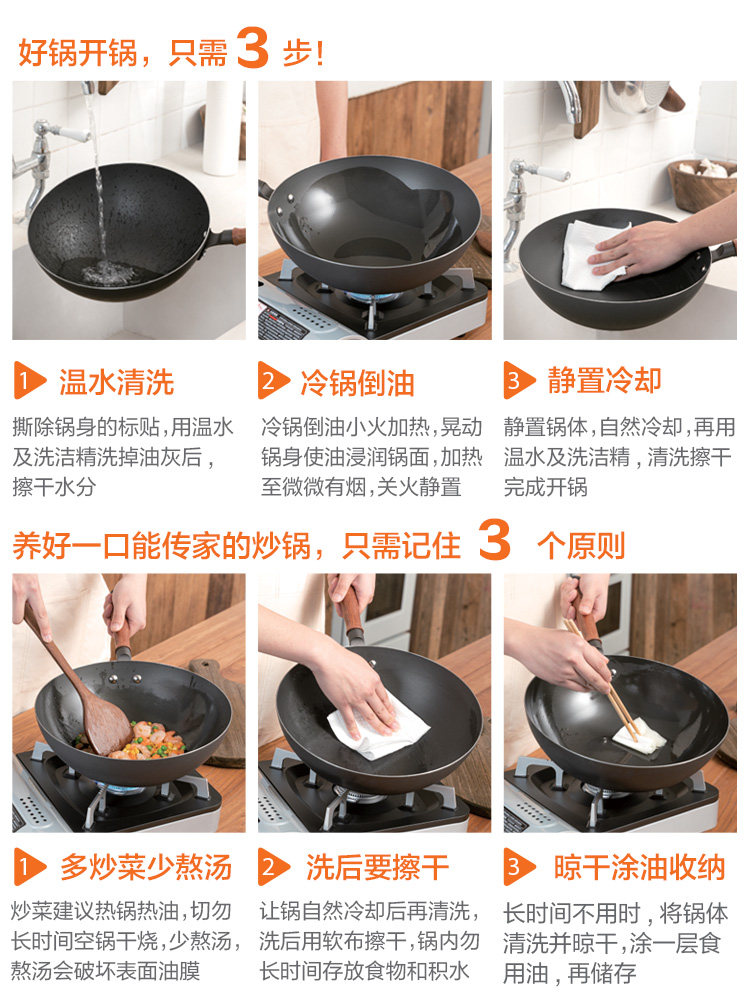 好锅开锅，只需 3 步！

1 温水清洗

撕除锅身的标贴，用温水及洗洁精洗掉油灰后，擦干水分

2 冷锅倒油

冷锅倒油小火加热，晃动锅身使油浸润锅面，加热至微微有烟，关火静置

3 静置冷却

静置锅体，自然冷却，再用温水及洗洁精，清洗擦干完成开锅

养好一口能传家的炒锅，只需记住 3 个原则

1 多炒菜少熬汤

炒菜建议热锅热油，切勿长时间空锅干烧，少熬汤，熬汤会破坏表面油膜

2 洗后要擦干

让锅自然冷却后再清洗，洗后用软布擦干，锅内勿长时间存放食物和积水

3 晾干涂油收纳

长时间不用时，将锅体清洗并晾干，涂一层食用油，再储存