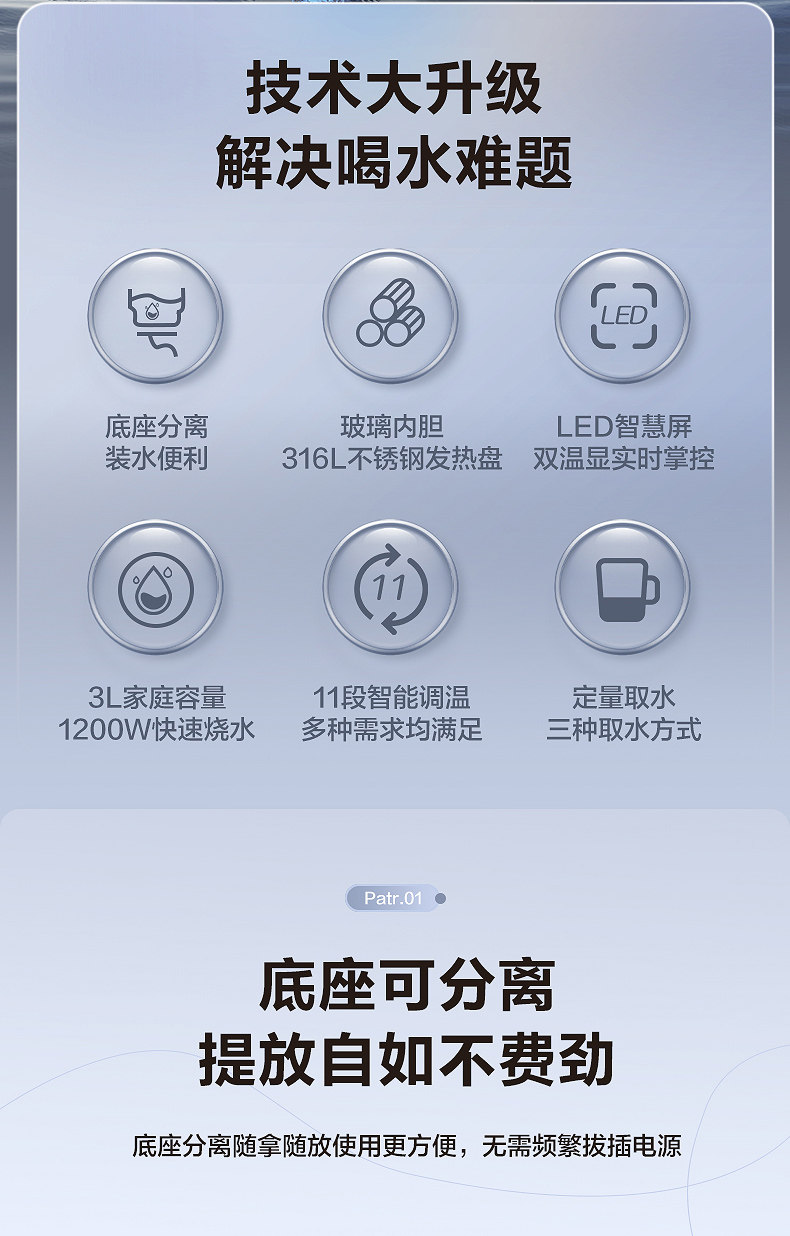 技术大升级
解决喝水难题

LED

底座分离
装水便利

玻璃内胆
316L不锈钢发热盘

LED智慧屏
双温显实时掌控

11

3L家庭容量
1200W快速烧水

11段智能调温
多种需求均满足

定量取水
三种取水方式

Patr.01

底座可分离
提放自如不费劲

底座分离随拿随放使用更方便，无需频繁拔插电源