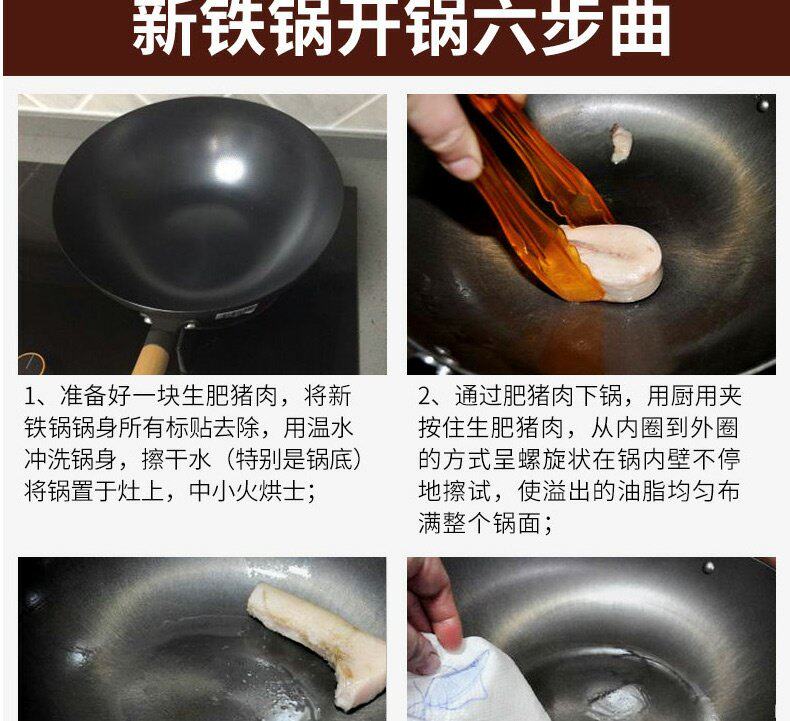 新铁锅开锅六步曲

1、准备好一块生肥猪肉，将新铁锅锅身所有标贴去除，用温水冲洗锅身，擦干水（特别是锅底）将锅置于灶上，中小火烘士；

2、通过肥猪肉下锅，用厨用夹按住生肥猪肉，从内圈到外圈的方式呈螺旋状在锅内壁不停地擦试，使溢出的油脂均匀布满整个锅面；