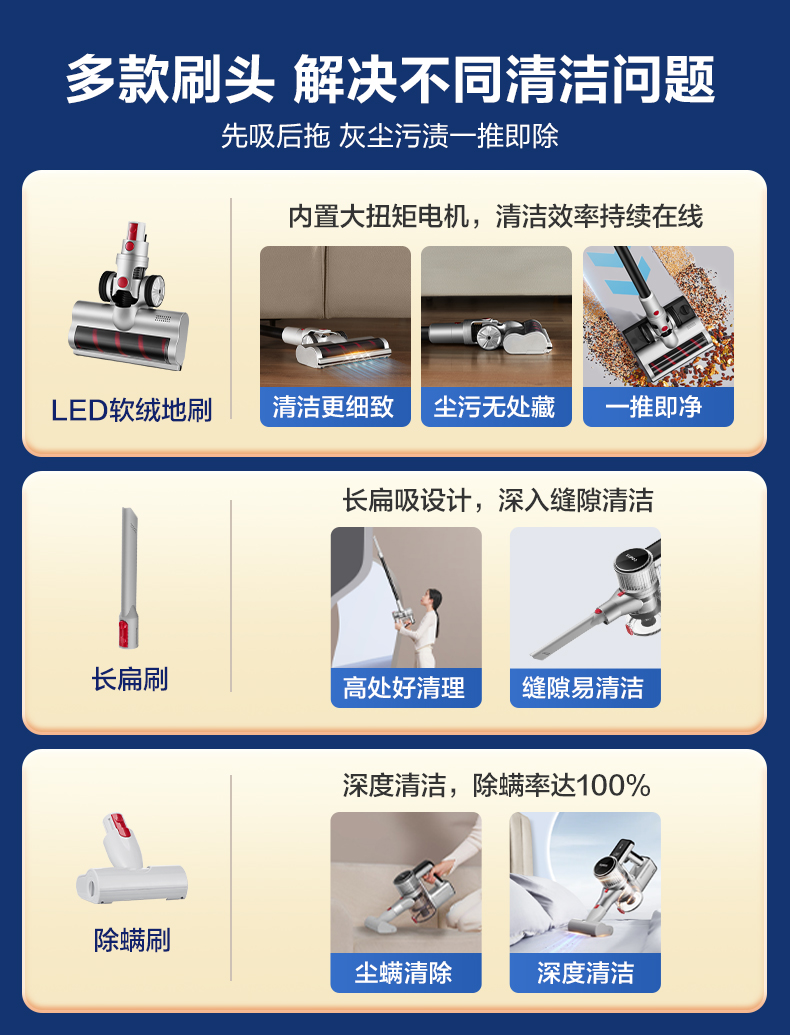 多款刷头 解决不同清洁问题

先吸后拖 灰尘污渍一推即除

LED软绒地刷

内置大扭矩电机，清洁效率持续在线

清洁更细致

尘污无处藏

一推即净

长扁刷

长扁吸设计，深入缝隙清洁

高处好清理

缝隙易清洁

除螨刷

深度清洁，除螨率达100%

尘螨清除

深度清洁