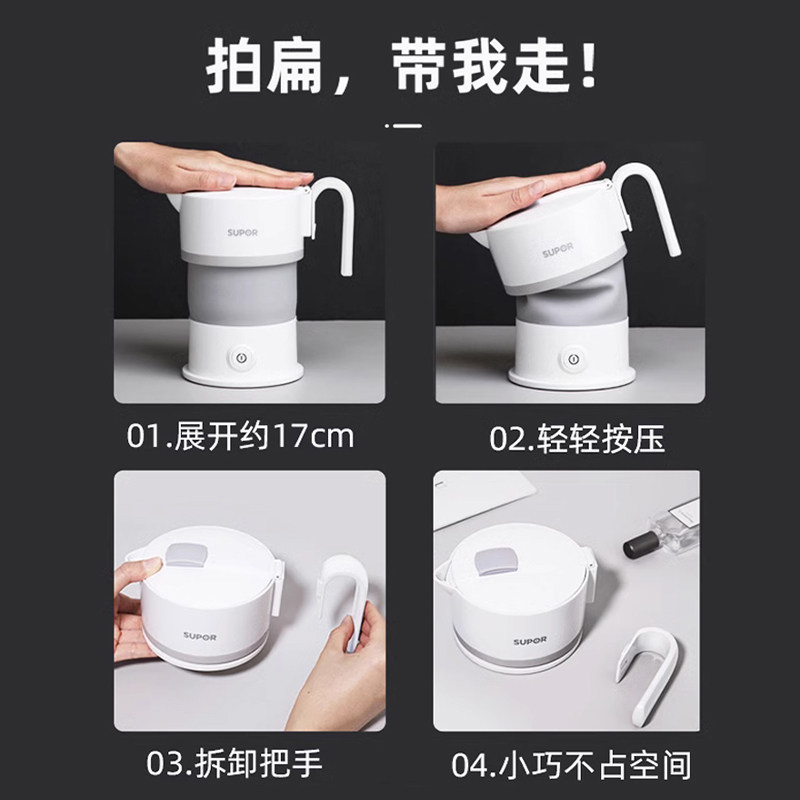 拍扁，带我走！

SUPOR

01.展开约17cm

SUPOR

02.轻轻按压

SUPOR

03.拆卸把手

SUPOR

04.小巧不占空间