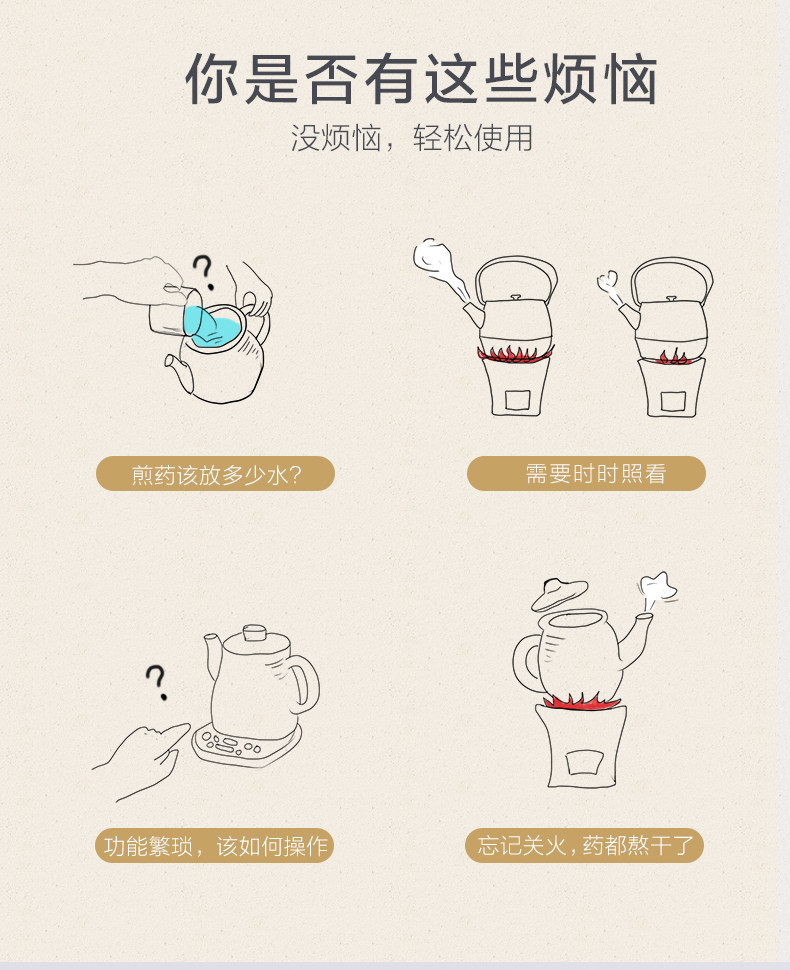 你是否有这些烦恼

没烦恼，轻松使用

?

煎药该放多少水?

需要时时照看

?

功能繁琐，该如何操作

忘记关火，药都熬干了