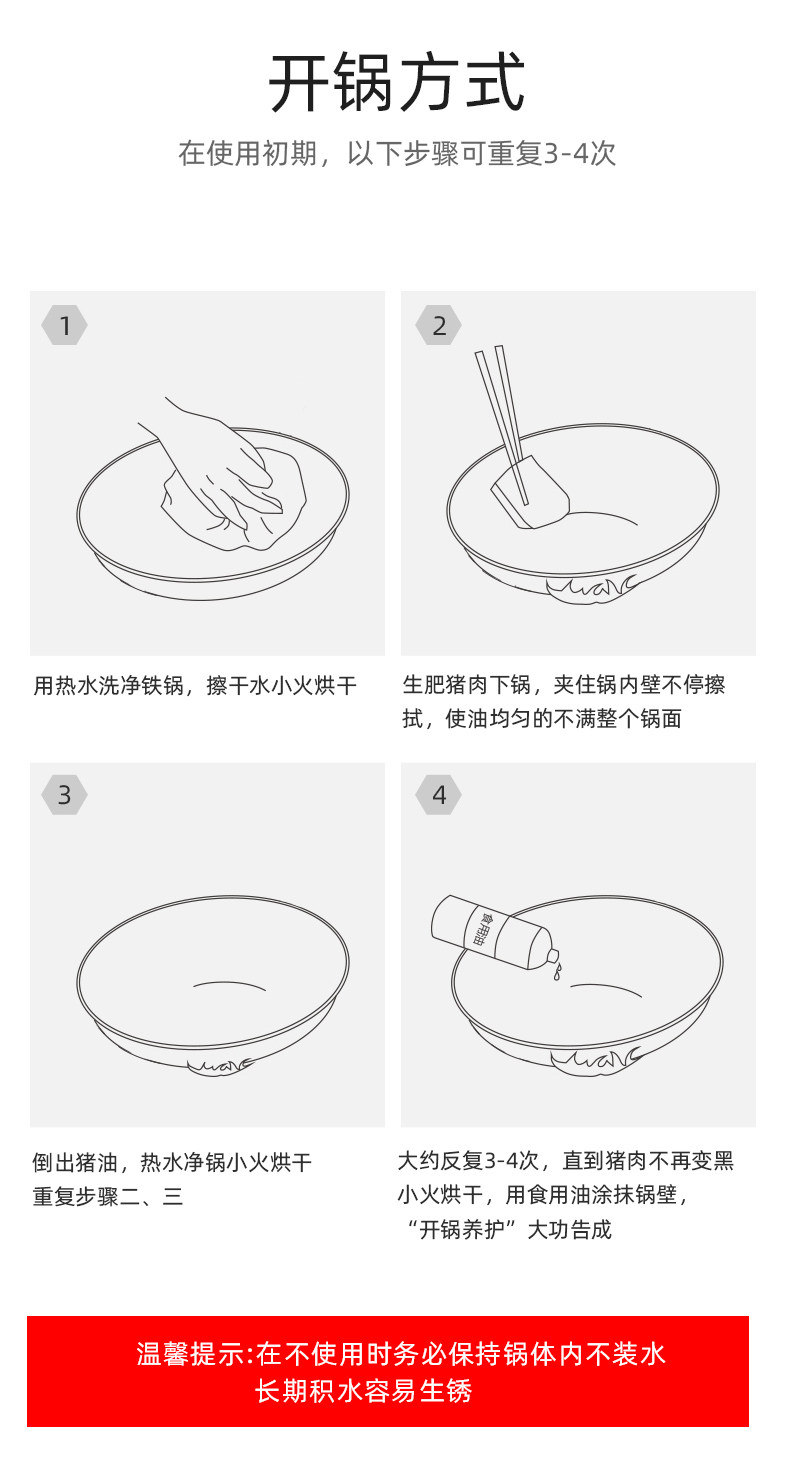 开锅方式

在使用初期，以下步骤可重复3-4次

1

用热水洗净铁锅，擦干水小火烘干

2

生肥猪肉下锅，夹住锅内壁不停擦拭，使油均匀的不满整个锅面

3

倒出猪油，热水净锅小火烘干
重复步骤二、三

4

食用油

大约反复3-4次，直到猪肉不再变黑
小火烘干，用食用油涂抹锅壁，
“开锅养护”大功告成

温馨提示:在不使用时务必保持锅体内不装水
长期积水容易生锈