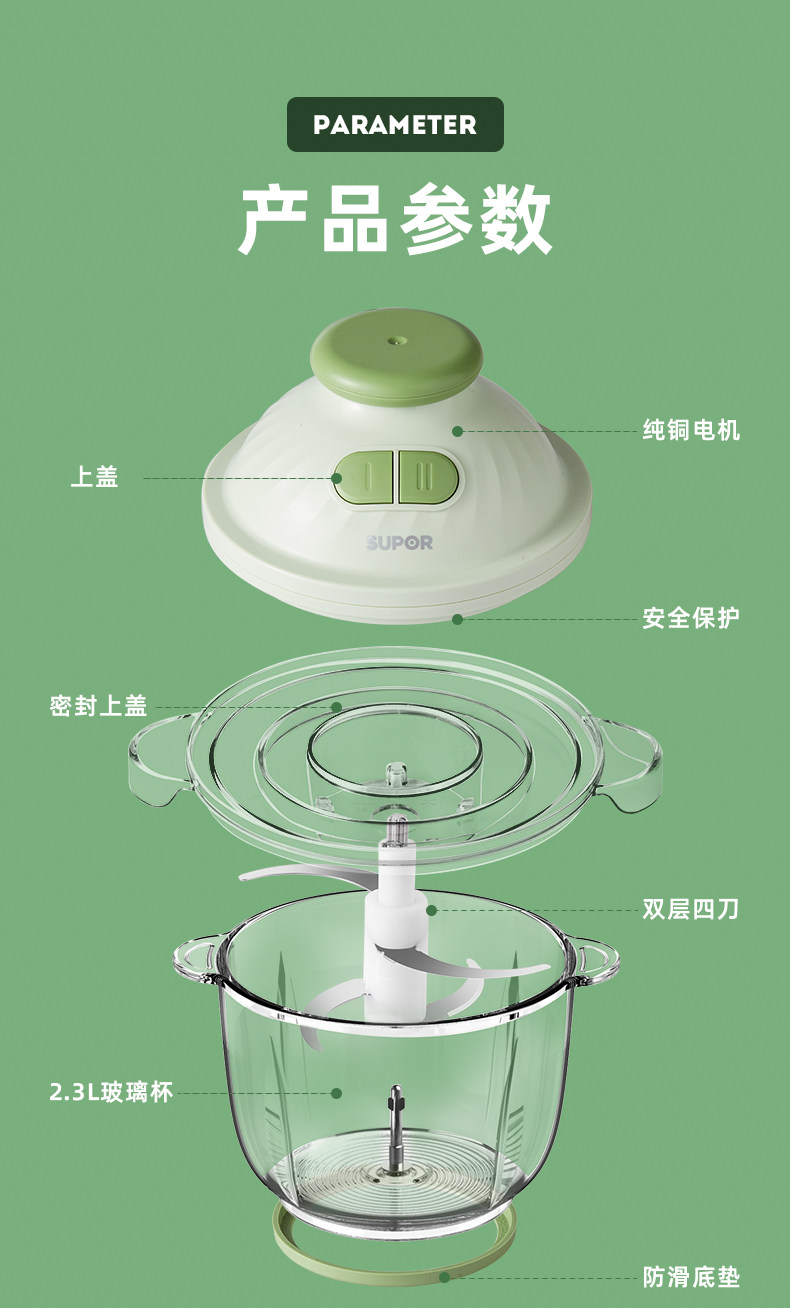 PARAMETER

产品参数

纯铜电机

上盖

SUPOR

安全保护

密封上盖

双层四刀

2.3L玻璃杯

防滑底垫