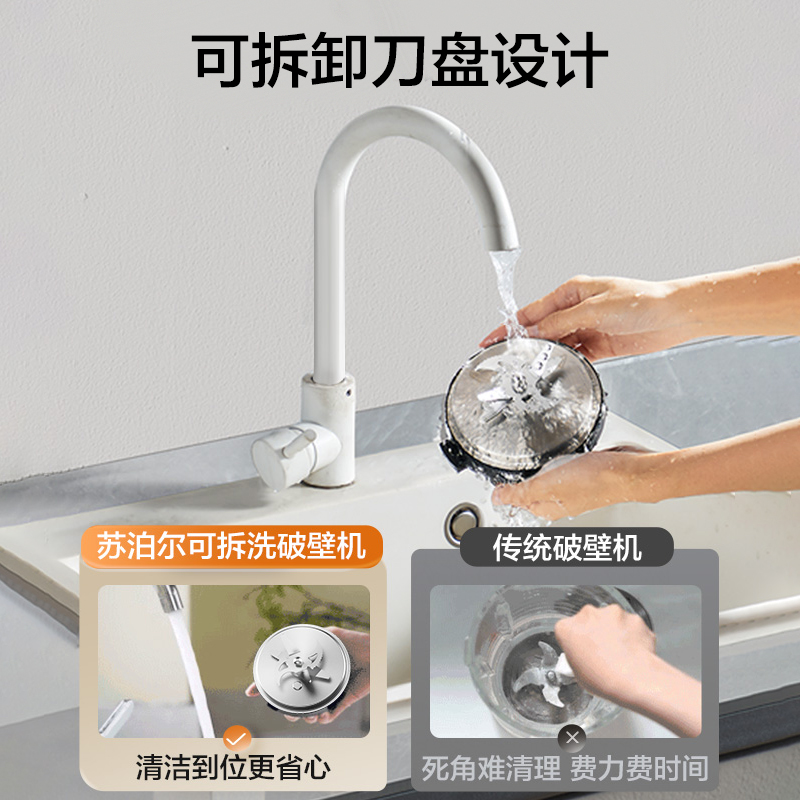 可拆卸刀盘设计

苏泊尔可拆洗破壁机

清洁到位更省心

传统破壁机

死角难清理 费力费时间