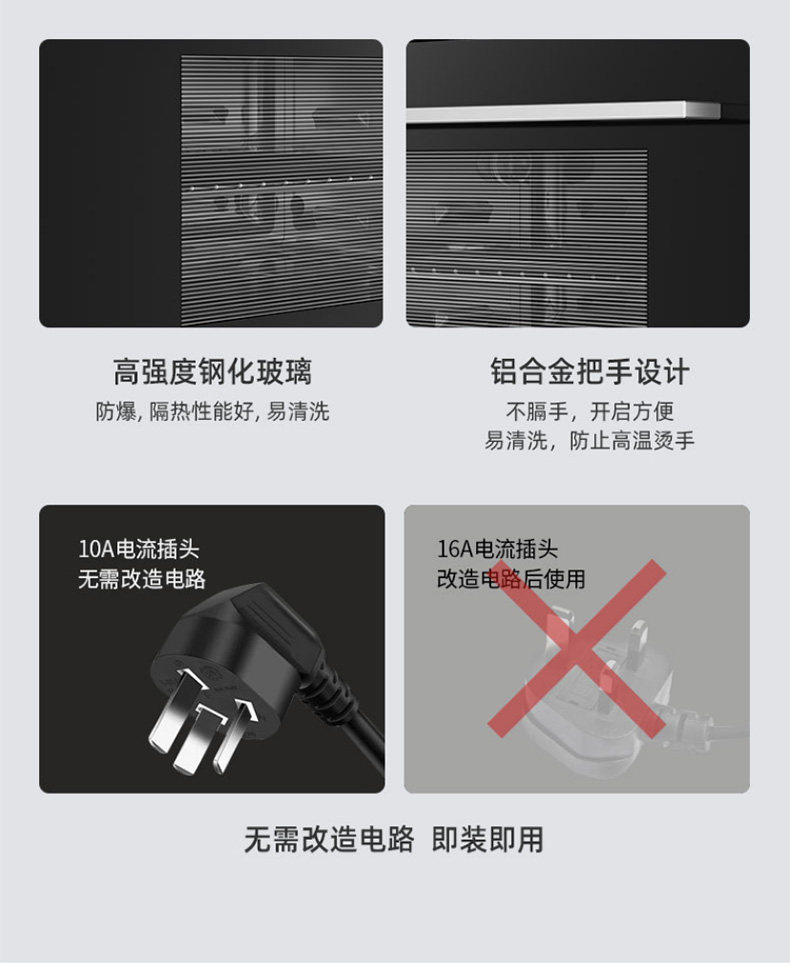 高强度钢化玻璃
防爆, 隔热性能好, 易清洗

铝合金把手设计
不膈手，开启方便
易清洗，防止高温烫手

10A电流插头
无需改造电路

16A电流插头
改造电路后使用

无需改造电路 即装即用