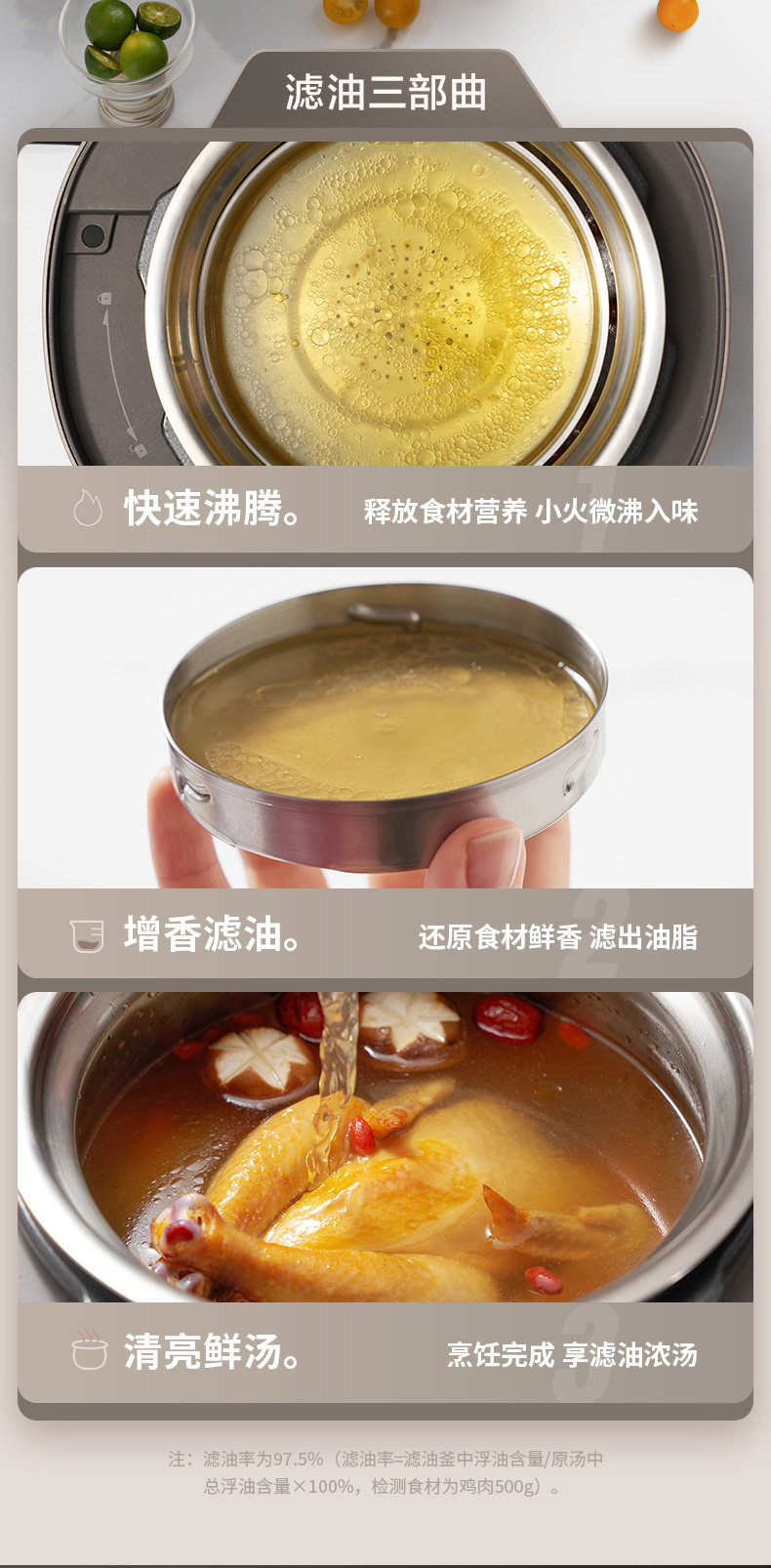 滤油三部曲

快速沸腾。 释放食材营养 小火微沸入味

1

增香滤油。 还原食材鲜香 滤出油脂

2

清亮鲜汤。 烹饪完成 享滤油浓汤

3

注：滤油率为97.5%（滤油率=滤油釜中浮油含量/原汤中总浮油含量×100%，检测食材为鸡肉500g）。