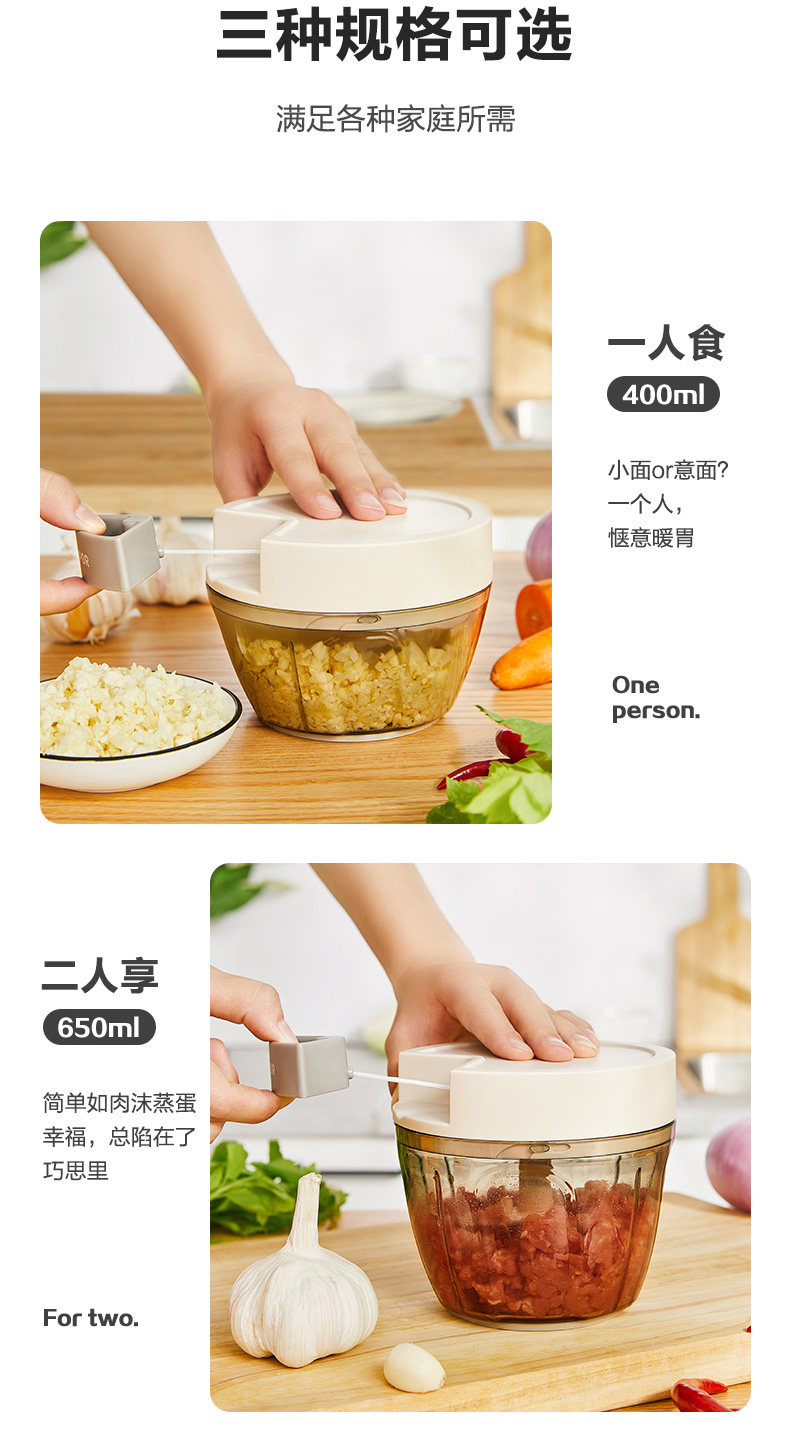 三种规格可选

满足各种家庭所需

一人食
400ml

小面or意面?
一个人，
惬意暖胃

One
person.

二人享
650ml

简单如肉沫蒸蛋
幸福，总陷在了
巧思里

For two.