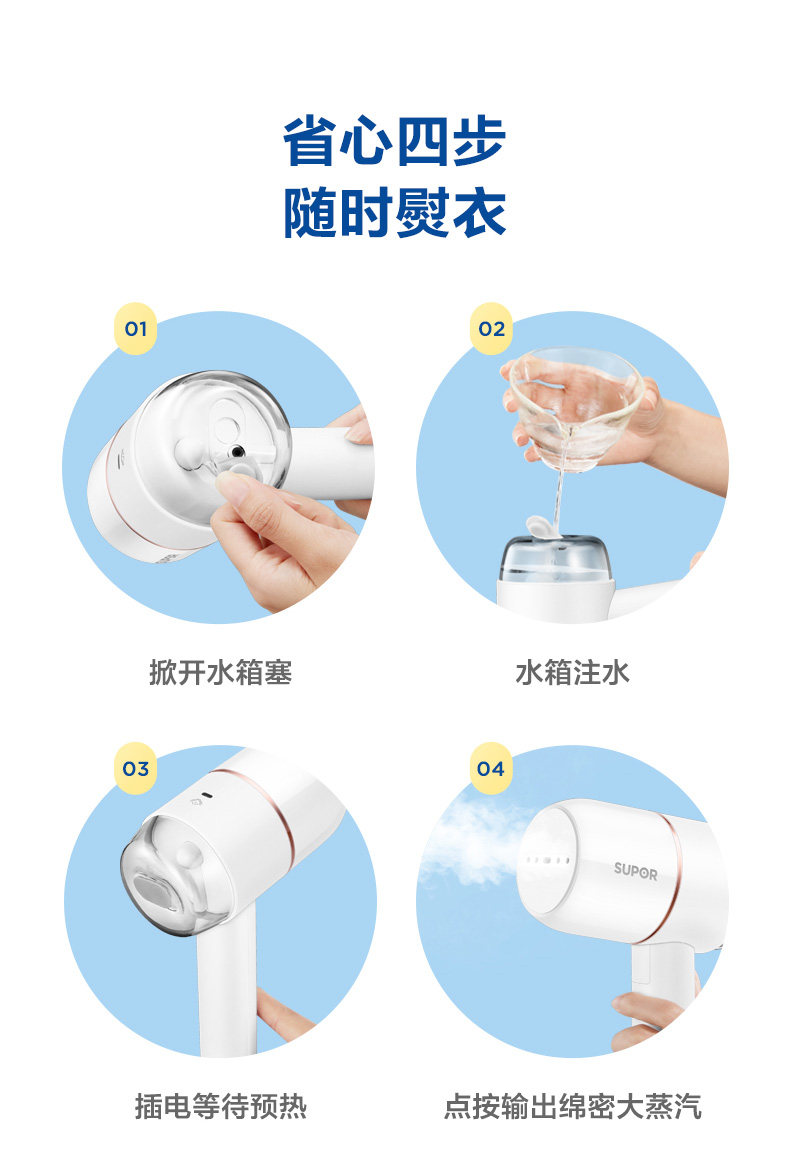 省心四步
随时熨衣

01

掀开水箱塞

02

水箱注水

03

插电等待预热

04

SUPOR

点按输出绵密大蒸汽