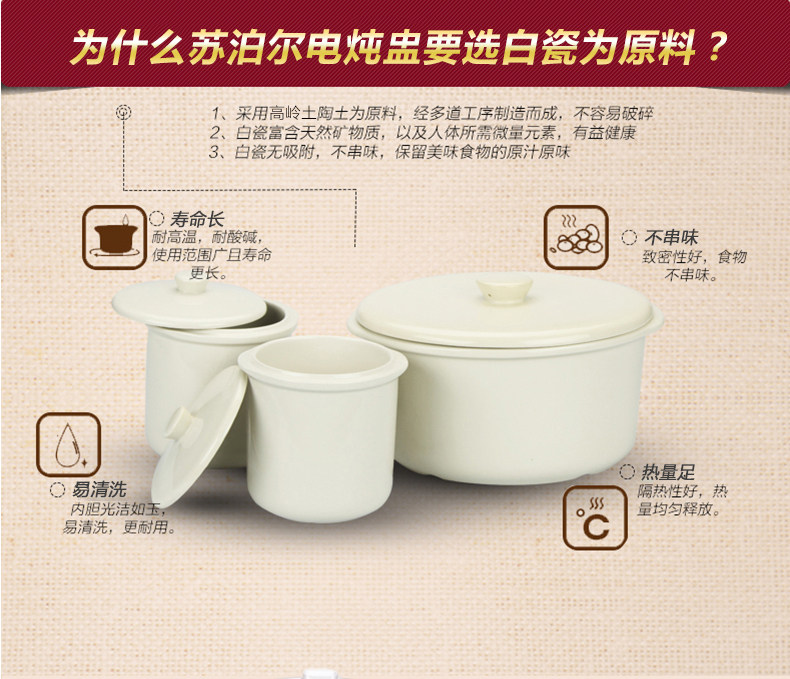 为什么苏泊尔电炖盅要选白瓷为原料？

1、采用高岭土陶土为原料，经多道工序制造而成，不容易破碎
2、白瓷富含天然矿物质，以及人体所需微量元素，有益健康
3、白瓷无吸附，不串味，保留美味食物的原汁原味

寿命长
耐高温，耐酸碱，使用范围广且寿命更长。

不串味
致密性好，食物不串味。

易清洗
内胆光洁如玉，易清洗，更耐用。

热量足
隔热性好，热量均匀释放。

°C