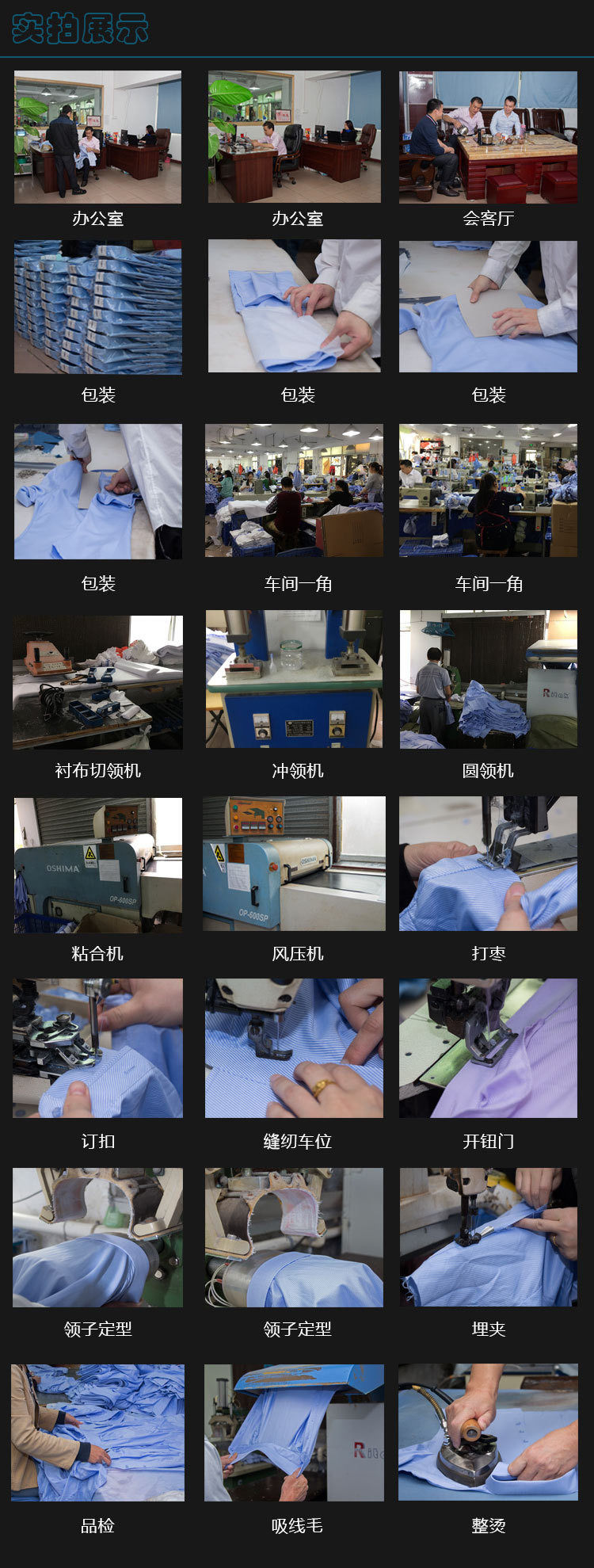 实拍展示

办公室

办公室

会客厅

包装

包装

包装

包装

车间一角

车间一角

衬布切领机

冲领机

圆领机

OSHIMA

OP-600SP

OSHIMA

OP-600SP

粘合机

风压机

打枣

订扣

缝纫车位

开钮门

领子定型

领子定型

埋夹

品检

吸线毛

整烫