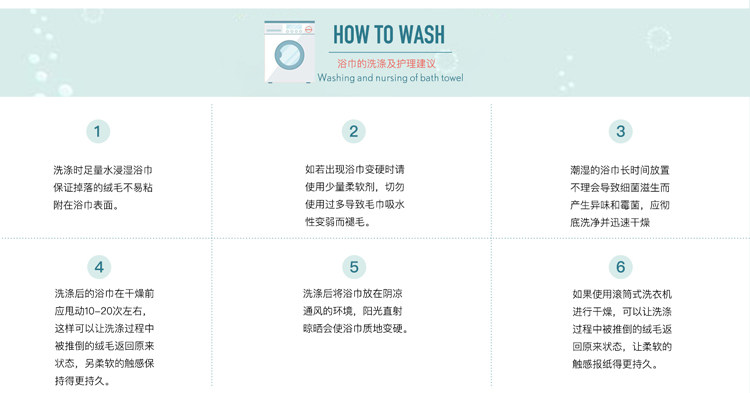 HOW TO WASH

浴巾的洗涤及护理建议

Washing and nursing of bath towel

1

洗涤时足量水浸湿浴巾保证掉落的绒毛不易粘附在浴巾表面。

2

如若出现浴巾变硬时请使用少量柔软剂，切勿使用过多导致毛巾吸水性变弱而褪毛。

3

潮湿的浴巾长时间放置不理会导致细菌滋生而产生异味和霉菌，应彻底洗净并迅速干燥

4

洗涤后的浴巾在干燥前应甩动10-20次左右，这样可以让洗涤过程中被推倒的绒毛返回原来状态，另柔软的触感保持得更持久。

5

洗涤后将浴巾放在阴凉通风的环境，阳光直射晾晒会使浴巾质地变硬。

6

如果使用滚筒式洗衣机进行干燥，可以让洗涤过程中被推倒的绒毛返回原来状态，让柔软的触感报纸得更持久。