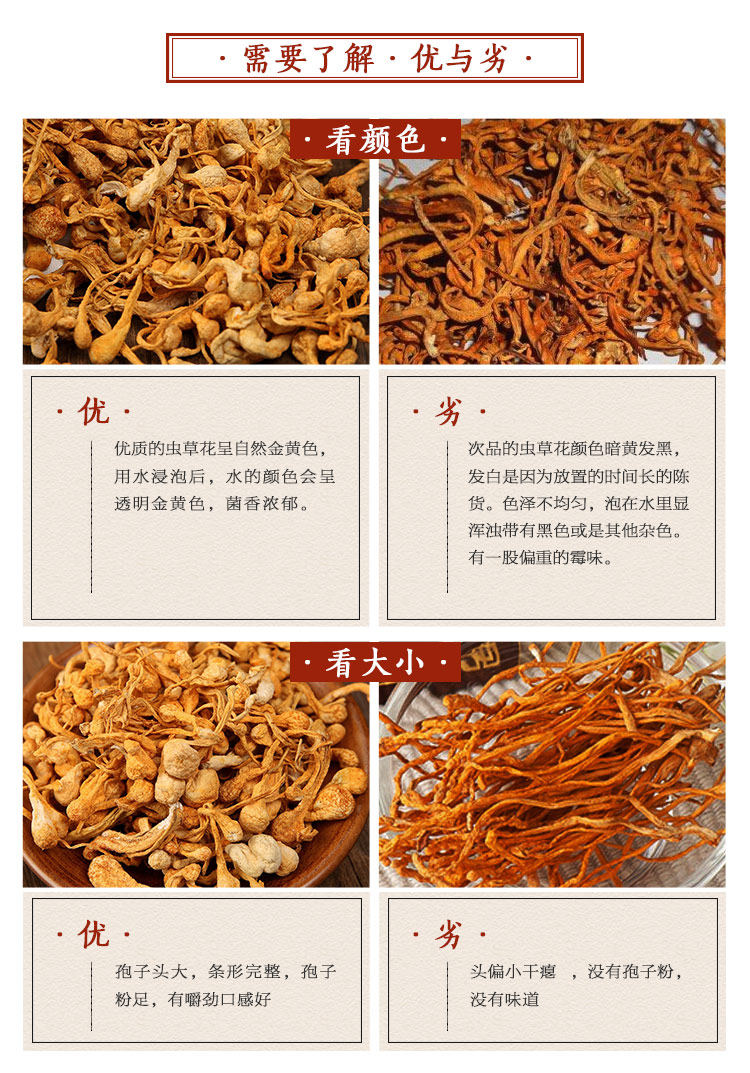 · 需要了解 · 优与劣 ·

· 看颜色 ·

· 优 ·

优质的虫草花呈自然金黄色，用水浸泡后，水的颜色会呈透明金黄色，菌香浓郁。

· 劣 ·

次品的虫草花颜色暗黄发黑，发白是因为放置的时间长的陈货。色泽不均匀，泡在水里显浑浊带有黑色或是其他杂色。有一股偏重的霉味。

· 看大小 ·

· 优 ·

孢子头大，条形完整，孢子粉足，有嚼劲口感好

· 劣 ·

头偏小干瘪 ，没有孢子粉，没有味道