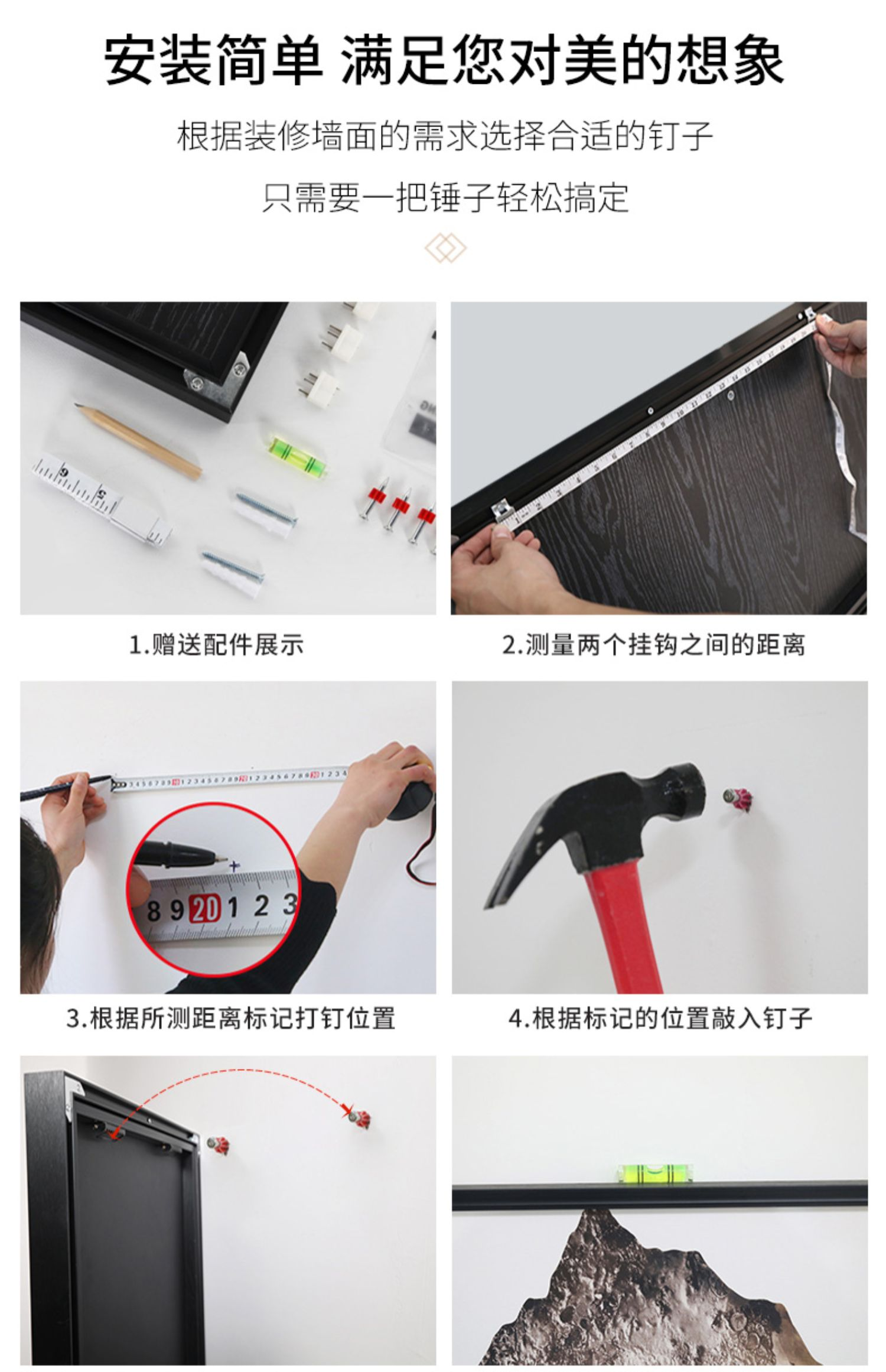 安装简单 满足您对美的想象

根据装修墙面的需求选择合适的钉子

只需要一把锤子轻松搞定

1.赠送配件展示

2.测量两个挂钩之间的距离

8 9 20 1 2 3

3.根据所测距离标记打钉位置

4.根据标记的位置敲入钉子