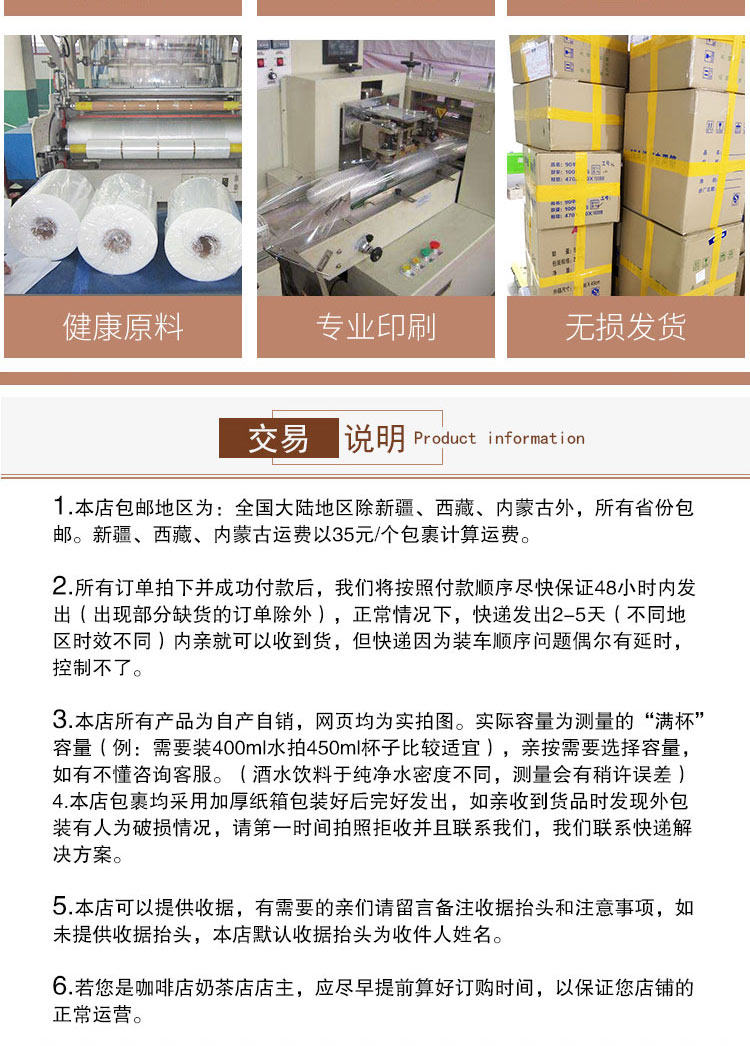 健康原料

专业印刷

无损发货

交易 说明 Product information

1.本店包邮地区为：全国大陆地区除新疆、西藏、内蒙古外，所有省份包邮。新疆、西藏、内蒙古运费以35元/个包裹计算运费。

2.所有订单拍下并成功付款后，我们将按照付款顺序尽快保证48小时内发出（出现部分缺货的订单除外），正常情况下，快递发出2-5天（不同地区时效不同）内亲就可以收到货，但快递因为装车顺序问题偶尔有延时，控制不了。

3.本店所有产品为自产自销，网页均为实拍图。实际容量为测量的“满杯”容量（例：需要装400ml水拍450ml杯子比较适宜），亲按需要选择容量，如有不懂咨询客服。（酒水饮料于纯净水密度不同，测量会有稍许误差）
4.本店包裹均采用加厚纸箱包装好后完好发出，如亲收到货品时发现外包装有人为破损情况，请第一时间拍照拒收并且联系我们，我们联系快递解决方案。

5.本店可以提供收据，有需要的亲们请留言备注收据抬头和注意事项，如未提供收据抬头，本店默认收据抬头为收件人姓名。

6.若您是咖啡店奶茶店店主，应尽早提前算好订购时间，以保证您店铺的正常运营。