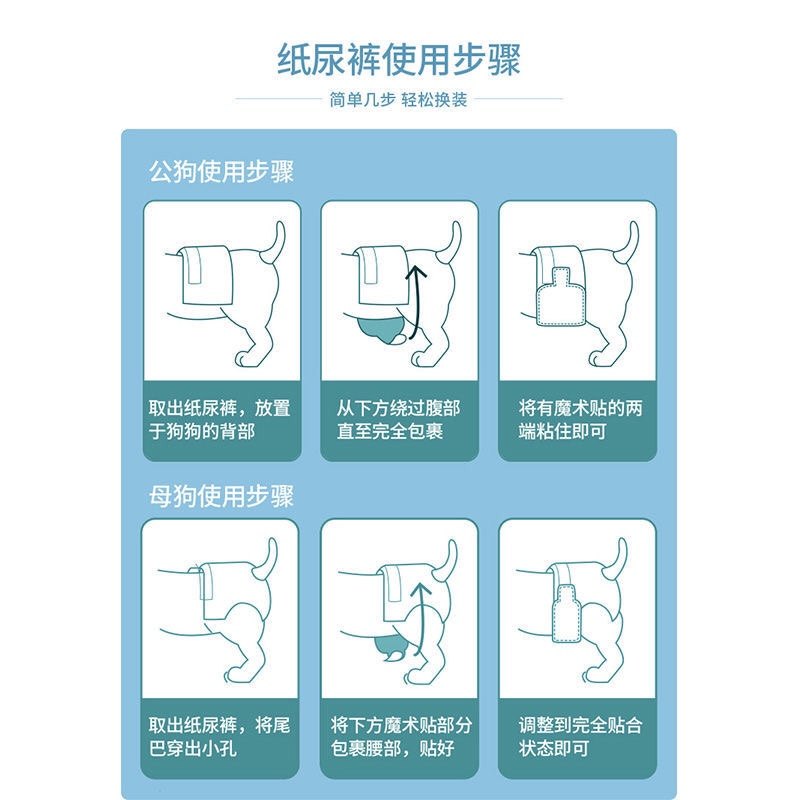 纸尿裤使用步骤

简单几步 轻松换装

公狗使用步骤

取出纸尿裤，放置于狗狗的背部

从下方绕过腹部直至完全包裹

将有魔术贴的两端粘住即可

母狗使用步骤

取出纸尿裤，将尾巴穿出小孔

将下方魔术贴部分包裹腰部，贴好

调整到完全贴合状态即可