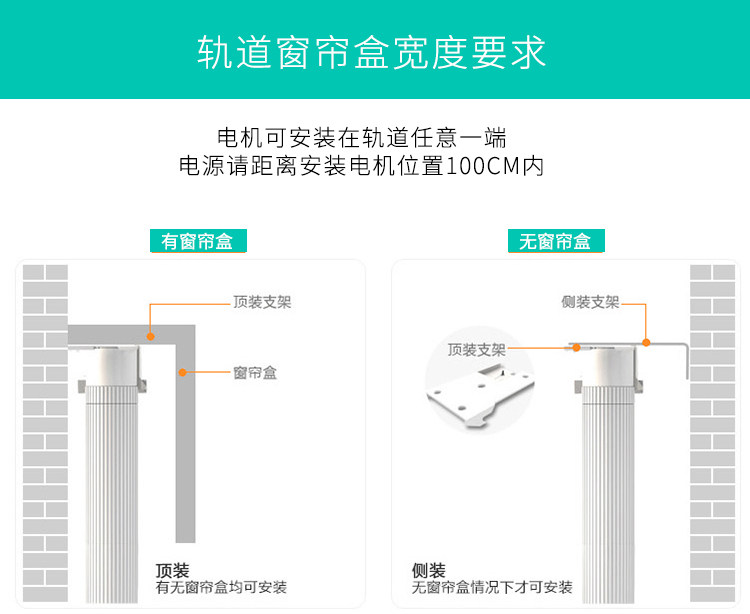 轨道窗帘盒宽度要求

电机可安装在轨道任意一端
电源请距离安装电机位置100CM内

有窗帘盒

顶装支架

窗帘盒

顶装
有无窗帘盒均可安装

无窗帘盒

侧装支架

顶装支架

侧装
无窗帘盒情况下才可安装