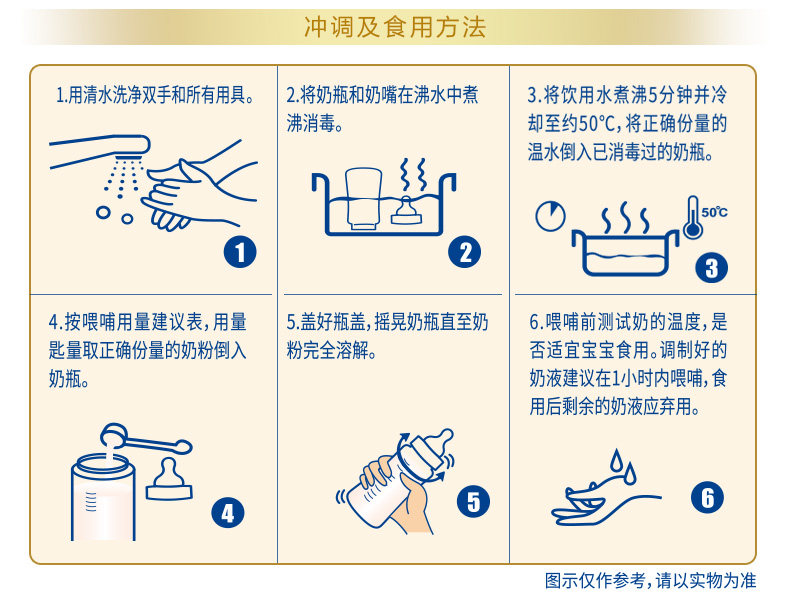 冲调及食用方法

1.用清水洗净双手和所有用具。

1

2.将奶瓶和奶嘴在沸水中煮沸消毒。

2

3.将饮用水煮沸5分钟并冷却至约50°C，将正确份量的温水倒入已消毒过的奶瓶。

50°C

3

4.按喂哺用量建议表，用量匙量取正确份量的奶粉倒入奶瓶。

4

5.盖好瓶盖，摇晃奶瓶直至奶粉完全溶解。

5

6.喂哺前测试奶的温度，是否适宜宝宝食用。调制好的奶液建议在1小时内喂哺，食用后剩余的奶液应弃用。

6

图示仅作参考，请以实物为准