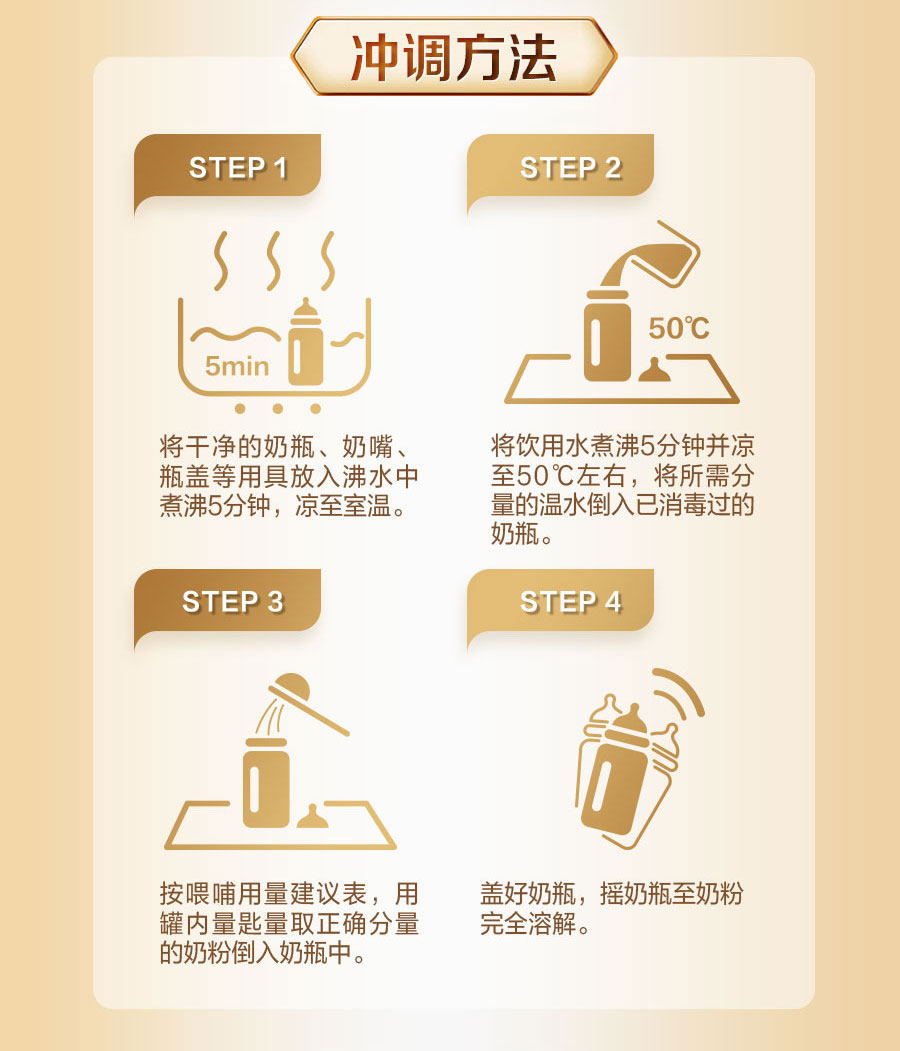 冲调方法

STEP 1

5min

将干净的奶瓶、奶嘴、瓶盖等用具放入沸水中煮沸5分钟，凉至室温。

STEP 2

50℃

将饮用水煮沸5分钟并凉至50℃左右，将所需分量的温水倒入已消毒过的奶瓶。

STEP 3

按喂哺用量建议表，用罐内量匙量取正确分量的奶粉倒入奶瓶中。

STEP 4

盖好奶瓶，摇奶瓶至奶粉完全溶解。