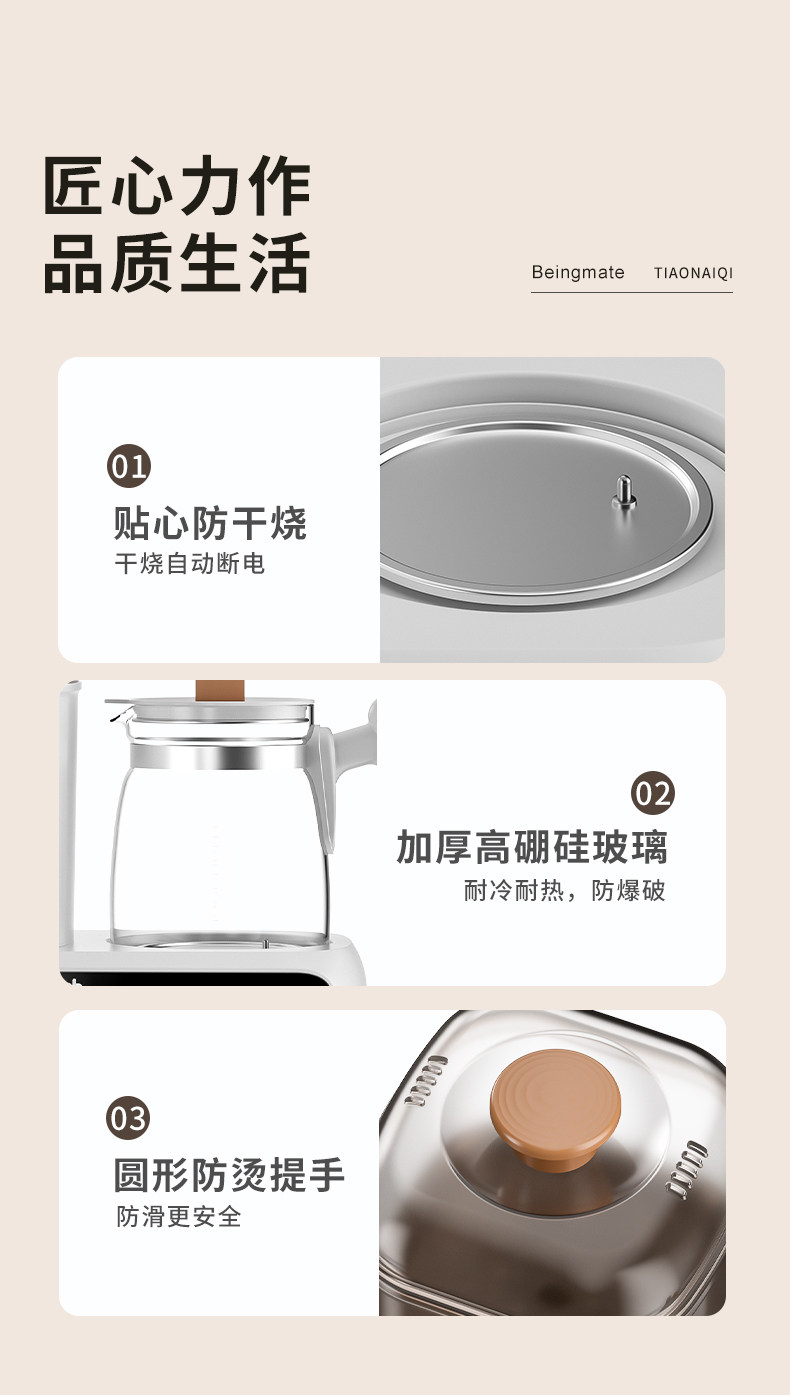 匠心力作
品质生活

Beingmate TIAONAIQI

01
贴心防干烧
干烧自动断电

02
加厚高硼硅玻璃
耐冷耐热，防爆破

03
圆形防烫提手
防滑更安全