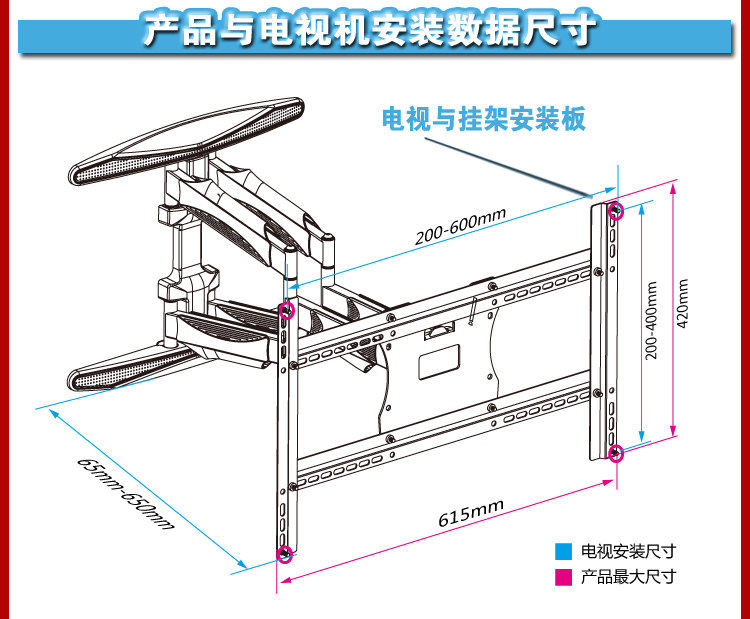 产品与电视机安装数据尺寸

电视与挂架安装板

200-600mm

200-400mm

420mm

65mm-650mm

615mm

电视安装尺寸

产品最大尺寸